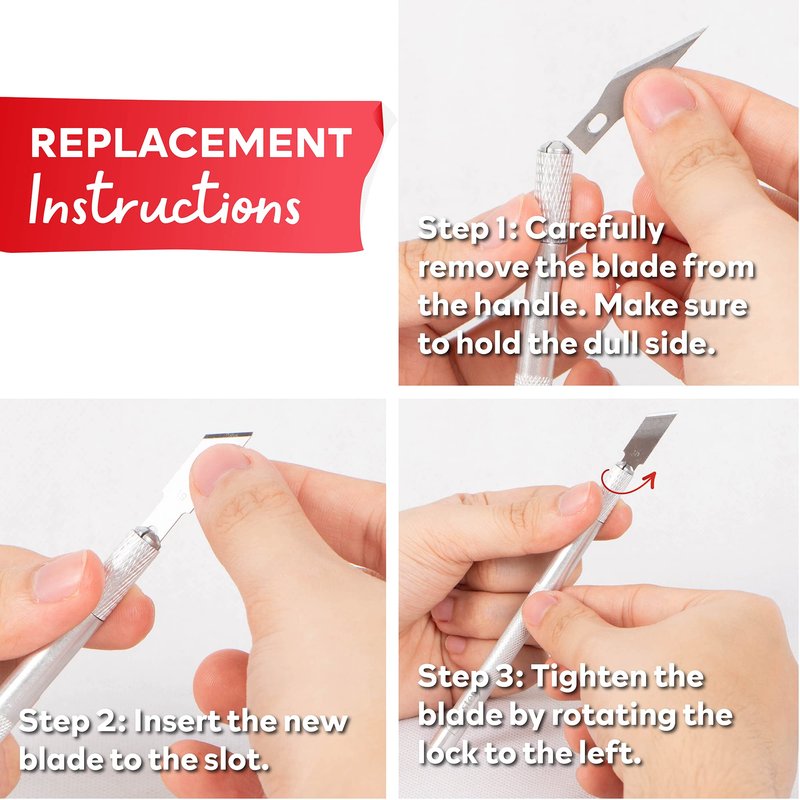 REPLACEMENT
Instructions

Step 1: Carefully remove the blade from the handle. Make sure to hold the dull side.

Step 2: Insert the new blade to the slot.

Step 3: Tighten the blade by rotating the lock to the left.