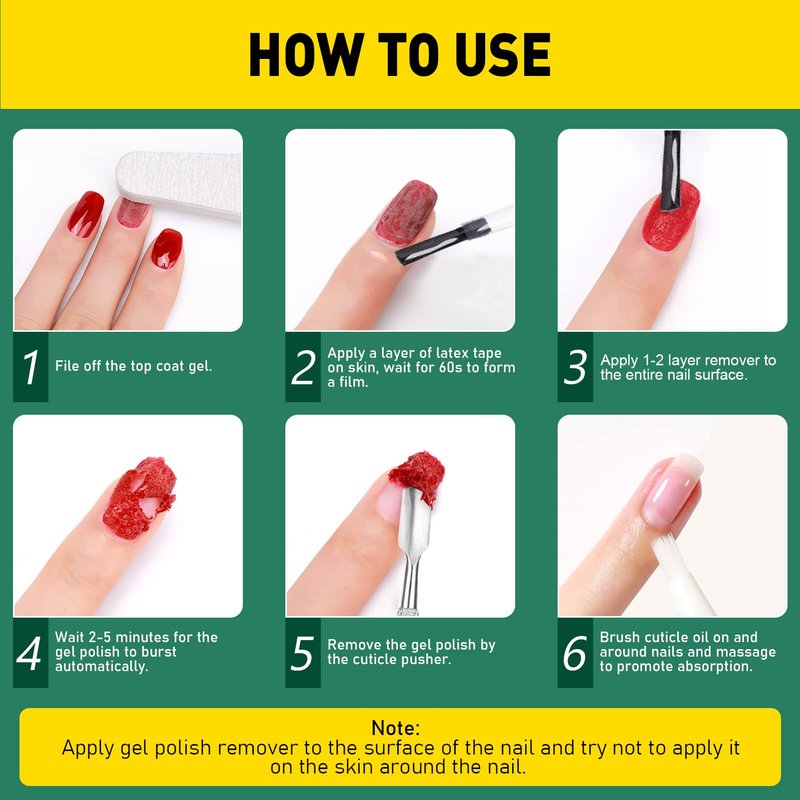 HOW TO USE

1 File off the top coat gel.

2 Apply a layer of latex tape on skin, wait for 60s to form a film.

3 Apply 1-2 layer remover to the entire nail surface.

4 Wait 2-5 minutes for the gel polish to burst automatically.

5 Remove the gel polish by the cuticle pusher.

6 Brush cuticle oil on and around nails and massage to promote absorption.

Note:
Apply gel polish remover to the surface of the nail and try not to apply it on the skin around the nail.