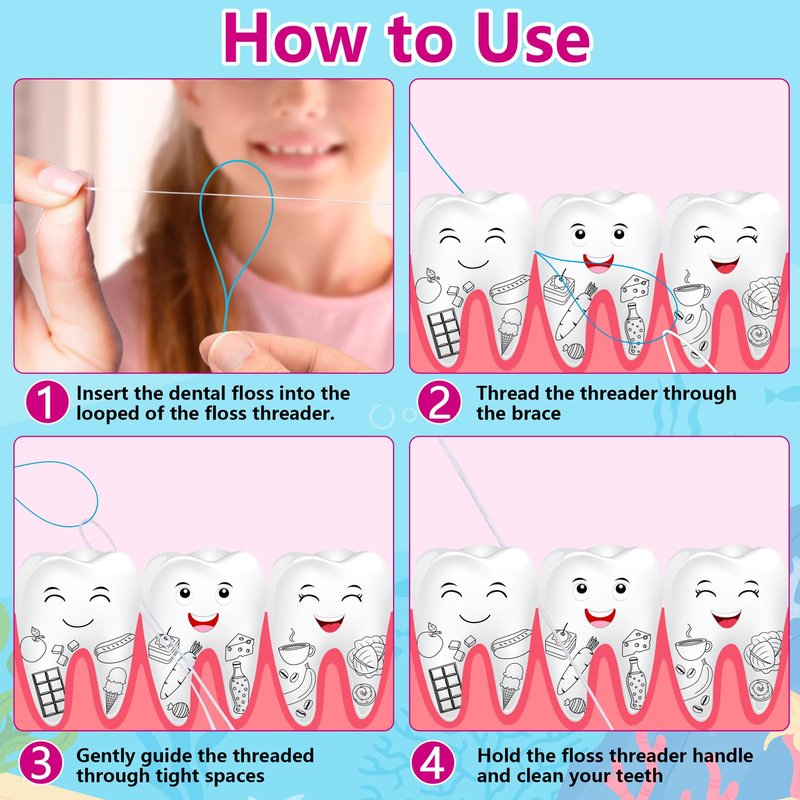 How to Use

1 Insert the dental floss into the looped of the floss threader.

2 Thread the threader through the brace

3 Gently guide the threaded through tight spaces

4 Hold the floss threader handle and clean your teeth