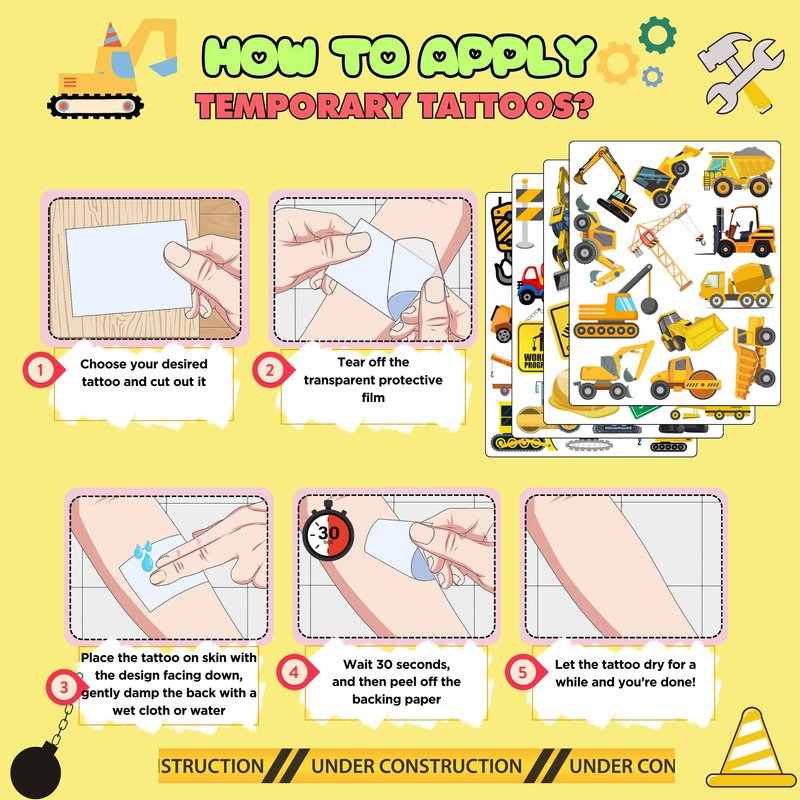 HOW TO APPLY
TEMPORARY TATTOOS?

1 Choose your desired tattoo and cut out it

2 Tear off the transparent protective film

3 Place the tattoo on skin with the design facing down, gently damp the back with a wet cloth or water

30 sec

4 Wait 30 seconds, and then peel off the backing paper

5 Let the tattoo dry for a while and you're done!

STRUCTION UNDER CONSTRUCTION UNDER CON