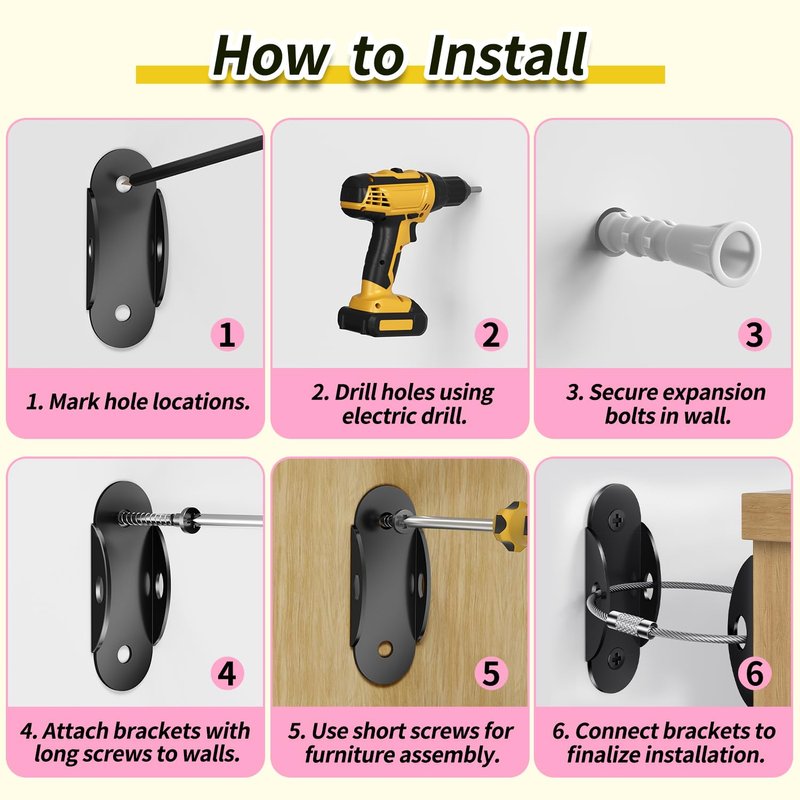 How to Install

1

1. Mark hole locations.

2

2. Drill holes using electric drill.

3

3. Secure expansion bolts in wall.

4

4. Attach brackets with long screws to walls.

5

5. Use short screws for furniture assembly.

6

6. Connect brackets to finalize installation.