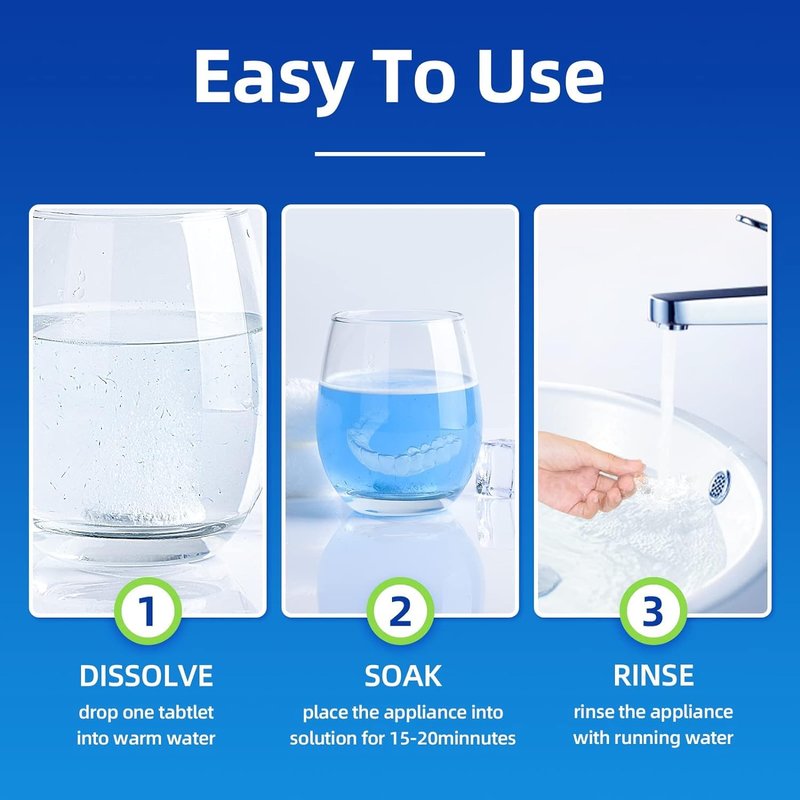 Easy To Use

1
DISSOLVE
drop one tabtlet into warm water

2
SOAK
place the appliance into solution for 15-20minnutes

3
RINSE
rinse the appliance with running water