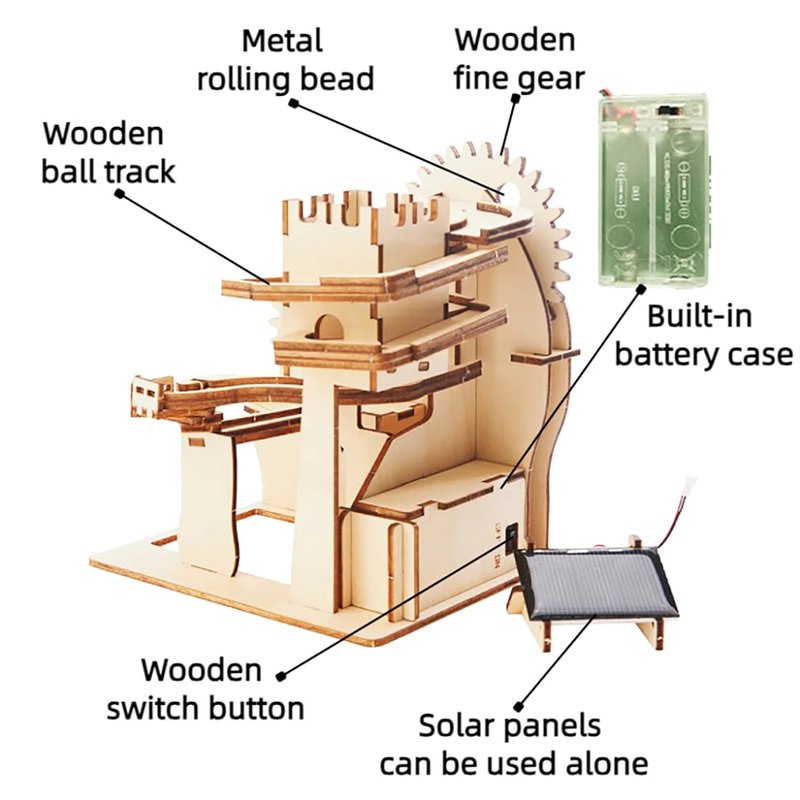 Metal rolling bead

Wooden fine gear

Wooden ball track

Built-in battery case

Wooden switch button

Solar panels can be used alone