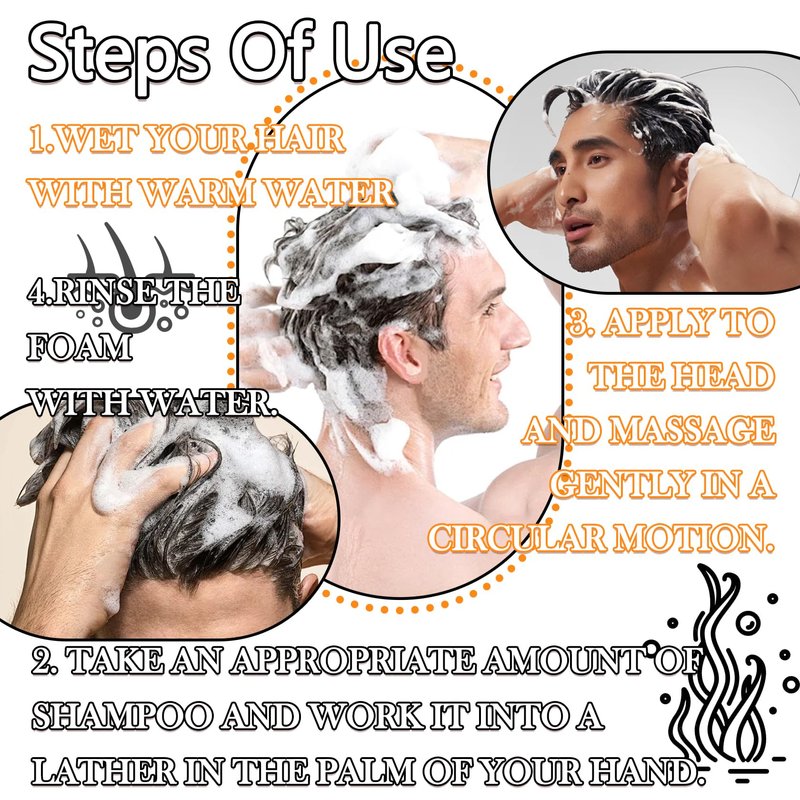 Steps Of Use

1.WET YOUR HAIR WITH WARM WATER

4.RINSE THE FOAM WITH WATER.

3. APPLY TO THE HEAD AND MASSAGE GENTLY IN A CIRCULAR MOTION.

2. TAKE AN APPROPRIATE AMOUNT OF SHAMPOO AND WORK IT INTO A LATHER IN THE PALM OF YOUR HAND.