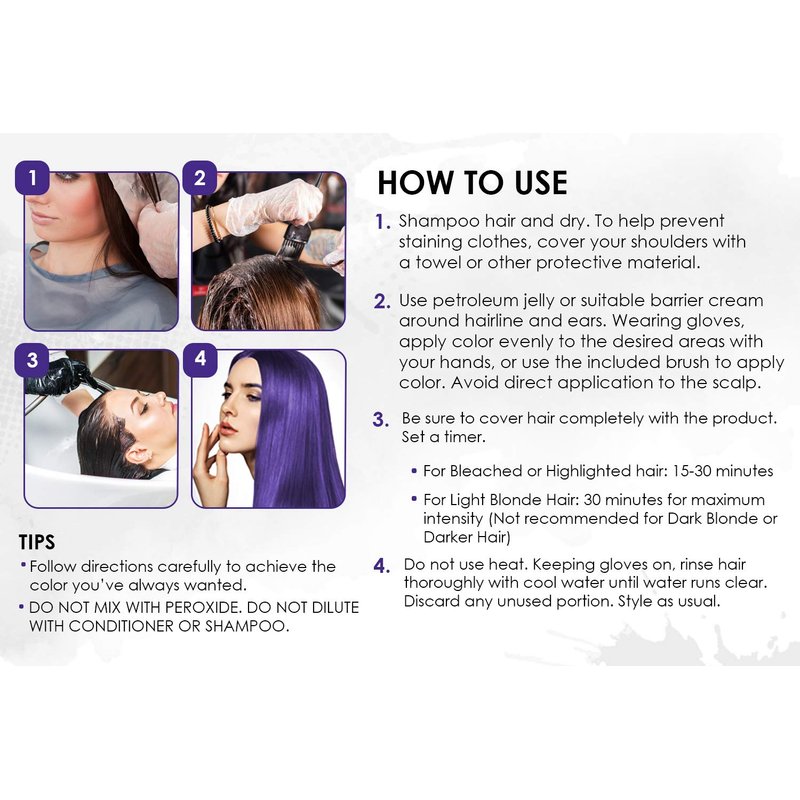 1

2

3

4

TIPS

• Follow directions carefully to achieve the color you've always wanted.

• DO NOT MIX WITH PEROXIDE. DO NOT DILUTE WITH CONDITIONER OR SHAMPOO.

HOW TO USE

1. Shampoo hair and dry. To help prevent staining clothes, cover your shoulders with a towel or other protective material.

2. Use petroleum jelly or suitable barrier cream around hairline and ears. Wearing gloves, apply color evenly to the desired areas with your hands, or use the included brush to apply color. Avoid direct application to the scalp.

3. Be sure to cover hair completely with the product. Set a timer.

• For Bleached or Highlighted hair: 15-30 minutes

• For Light Blonde Hair: 30 minutes for maximum intensity (Not recommended for Dark Blonde or Darker Hair)

4. Do not use heat. Keeping gloves on, rinse hair thoroughly with cool water until water runs clear. Discard any unused portion. Style as usual.