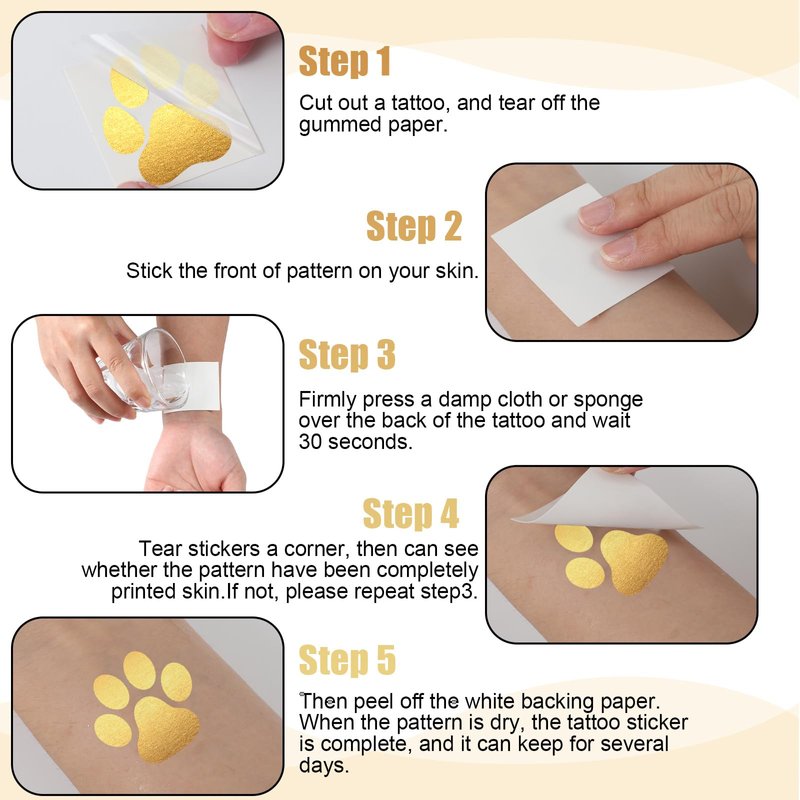 Step 1

Cut out a tattoo, and tear off the gummed paper.

Step 2

Stick the front of pattern on your skin.

Step 3

Firmly press a damp cloth or sponge over the back of the tattoo and wait 30 seconds.

Step 4

Tear stickers a corner, then can see whether the pattern have been completely printed skin.If not, please repeat step3.

Step 5

Then peel off the white backing paper. When the pattern is dry, the tattoo sticker is complete, and it can keep for several days.