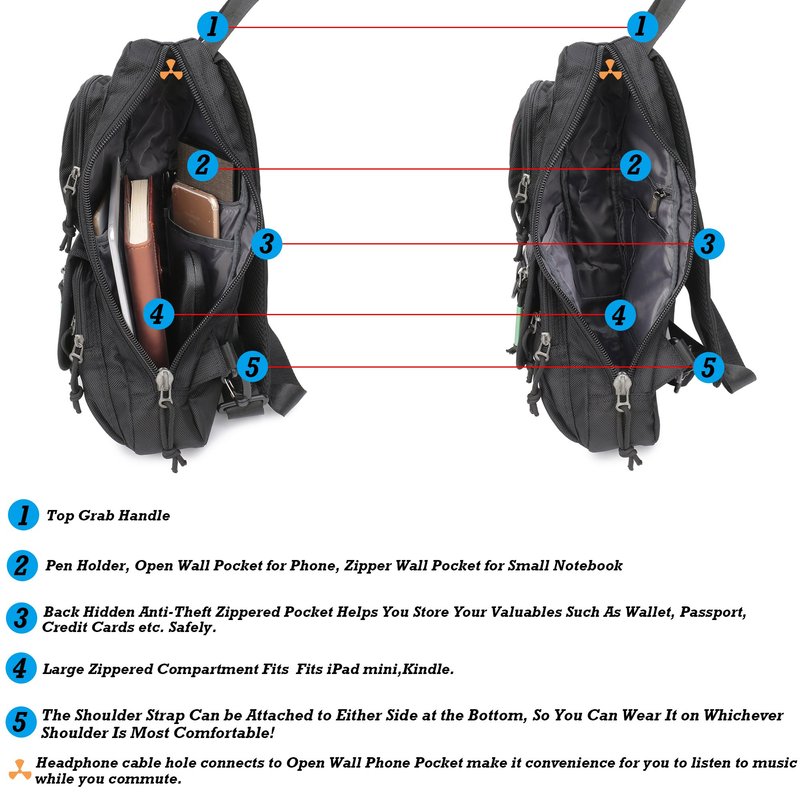 1 1

2 2

3 3

4 4

5 5

1 Top Grab Handle

2 Pen Holder, Open Wall Pocket for Phone, Zipper Wall Pocket for Small Notebook

3 Back Hidden Anti-Theft Zippered Pocket Helps You Store Your Valuables Such As Wallet, Passport, Credit Cards etc. Safely.

4 Large Zippered Compartment Fits Fits iPad mini,Kindle.

5 The Shoulder Strap Can be Attached to Either Side at the Bottom, So You Can Wear It on Whichever Shoulder Is Most Comfortable!

Headphone cable hole connects to Open Wall Phone Pocket make it convenience for you to listen to music while you commute.