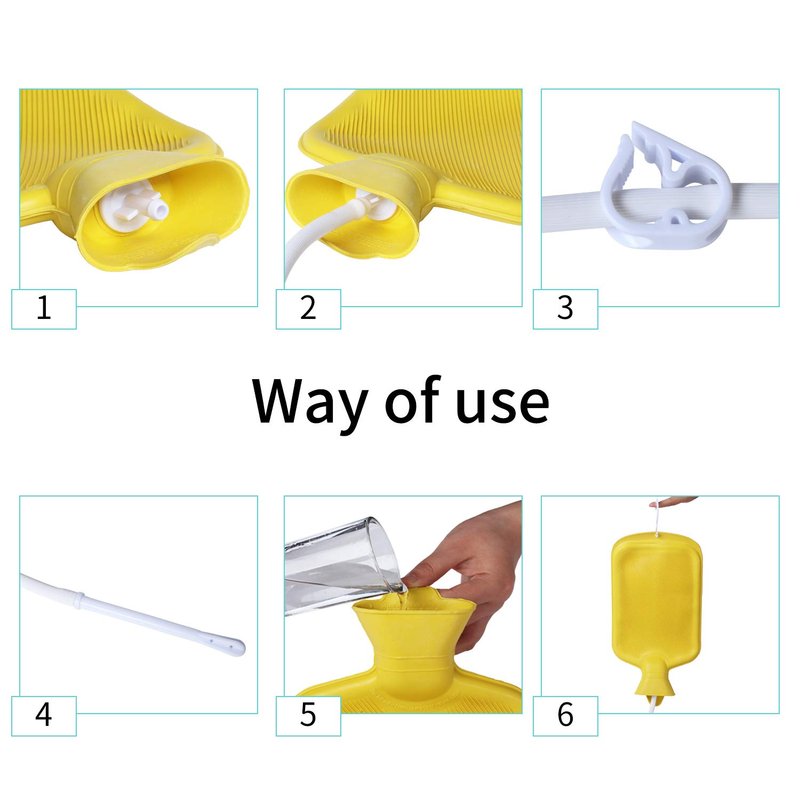 1

2

3

Way of use

4

5

6