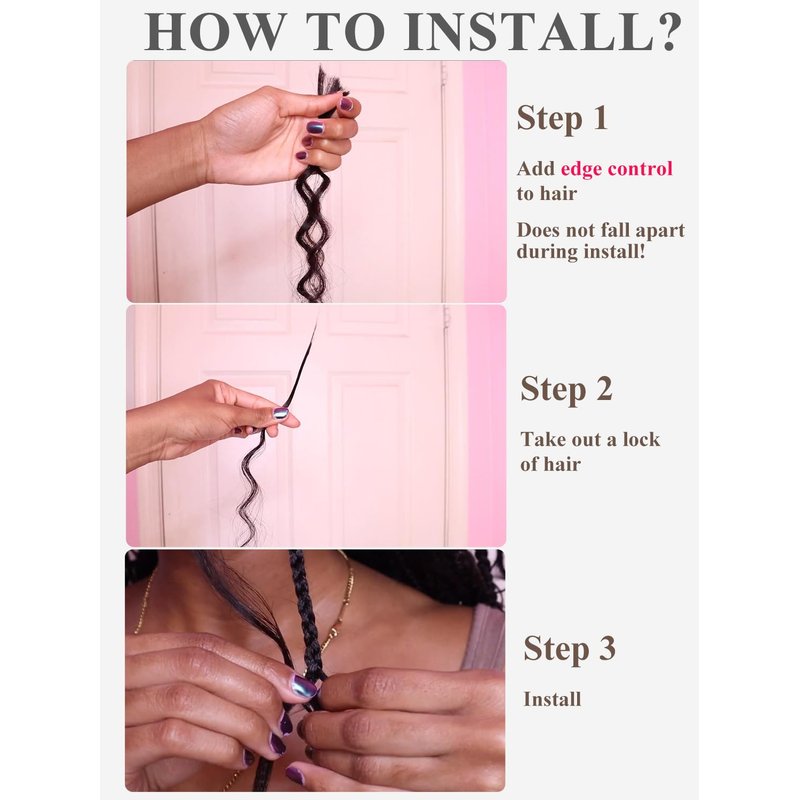 HOW TO INSTALL?

Step 1

Add edge control to hair

Does not fall apart during install!

Step 2

Take out a lock of hair

Step 3

Install