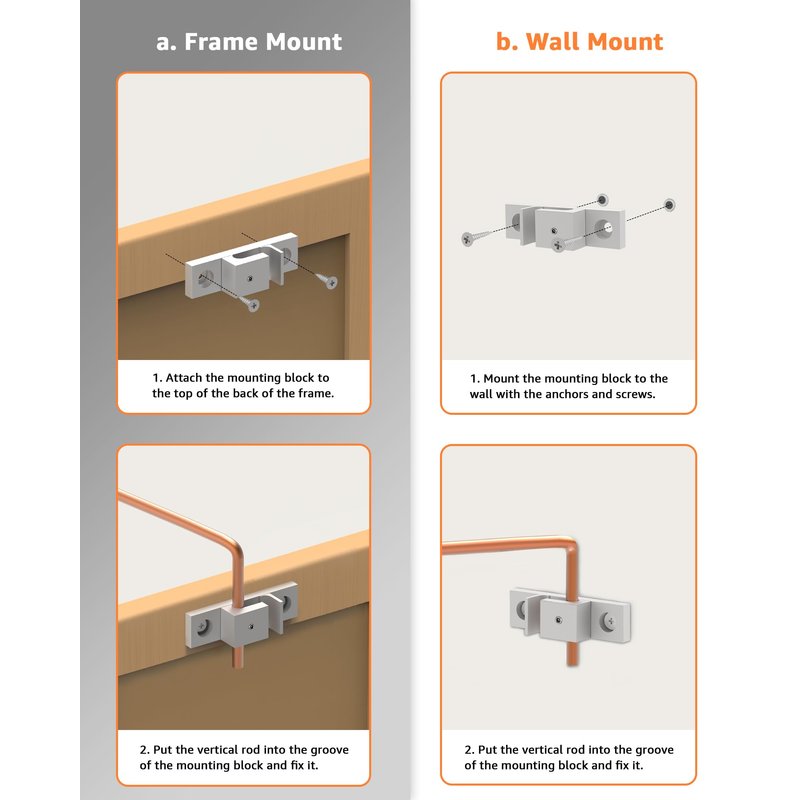 a. Frame Mount

1. Attach the mounting block to the top of the back of the frame.

2. Put the vertical rod into the groove of the mounting block and fix it.

b. Wall Mount

1. Mount the mounting block to the wall with the anchors and screws.

2. Put the vertical rod into the groove of the mounting block and fix it.