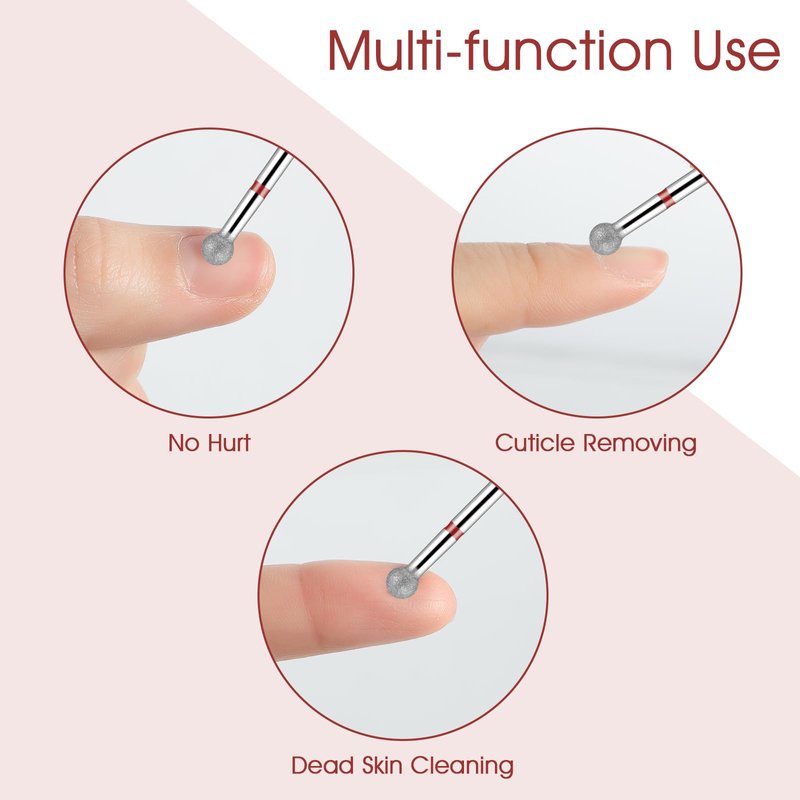 Multi-function Use

No Hurt

Cuticle Removing

Dead Skin Cleaning