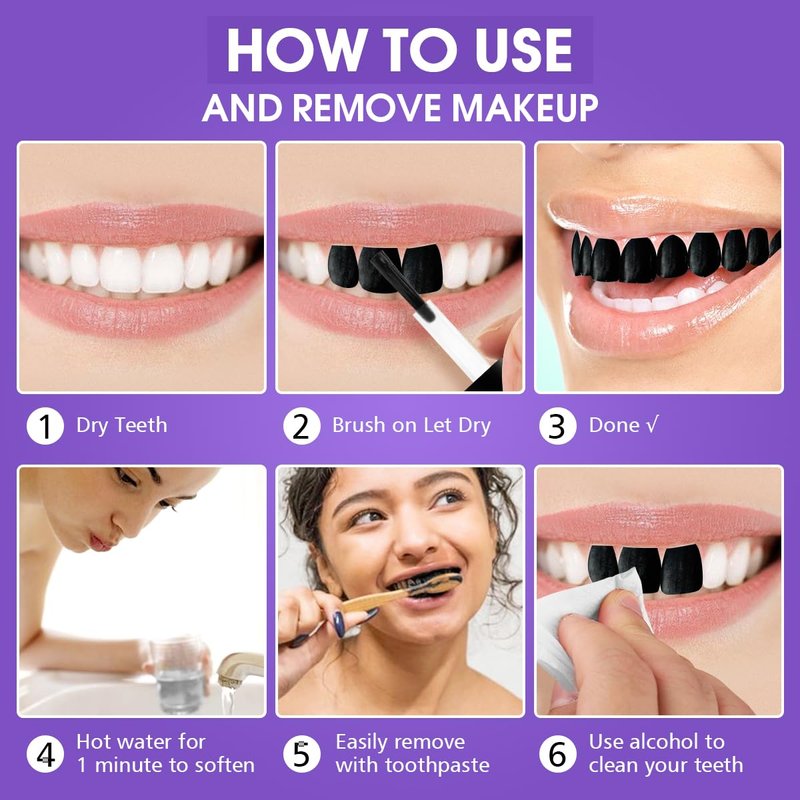 HOW TO USE
AND REMOVE MAKEUP

1 Dry Teeth

2 Brush on Let Dry

3 Done √

4 Hot water for 1 minute to soften

5 Easily remove with toothpaste

6 Use alcohol to clean your teeth