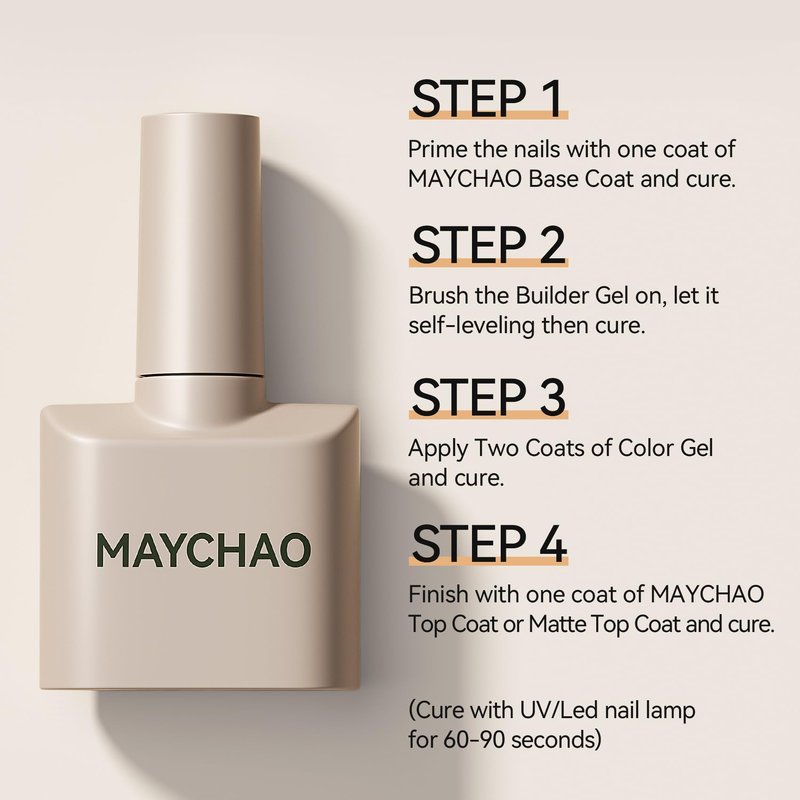 MAYCHAO

STEP 1

Prime the nails with one coat of MAYCHAO Base Coat and cure.

STEP 2

Brush the Builder Gel on, let it self-leveling then cure.

STEP 3

Apply Two Coats of Color Gel and cure.

STEP 4

Finish with one coat of MAYCHAO Top Coat or Matte Top Coat and cure.

(Cure with UV/Led nail lamp for 60-90 seconds)