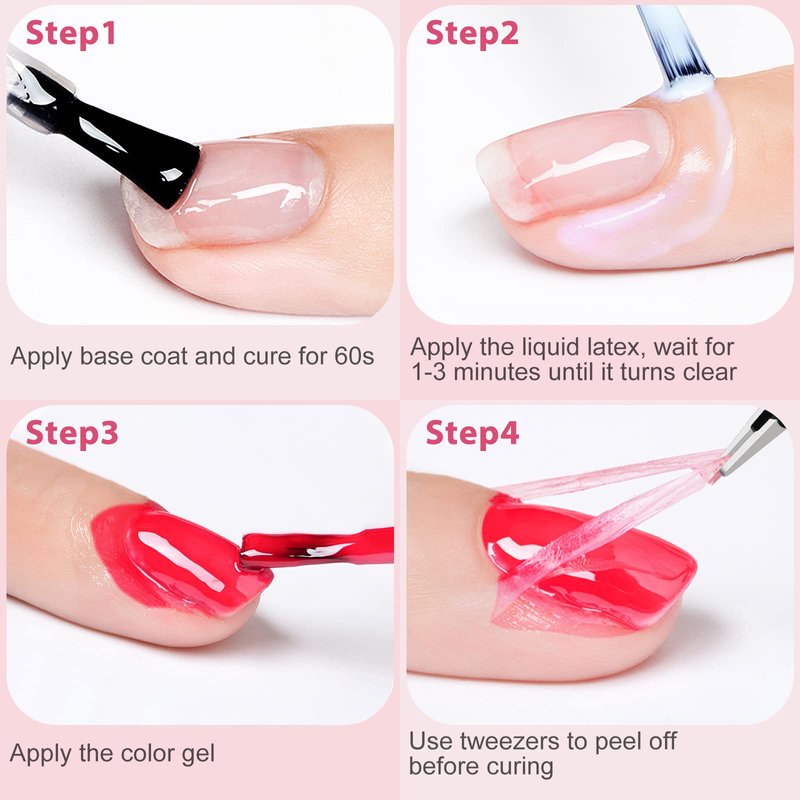 Step1

Apply base coat and cure for 60s

Step2

Apply the liquid latex, wait for 1-3 minutes until it turns clear

Step3

Apply the color gel

Step4

Use tweezers to peel off before curing