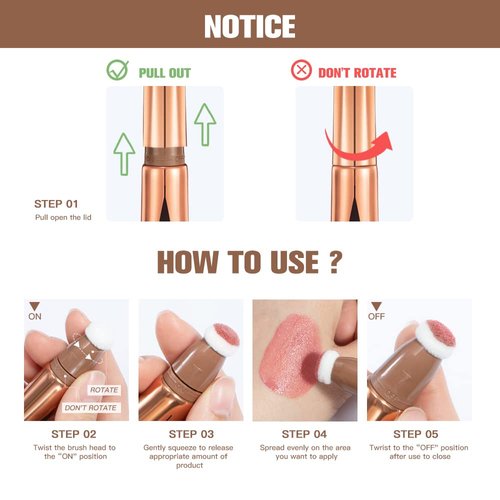 NOTICE

PULL OUT

DON'T ROTATE

STEP 01
Pull open the lid

HOW TO USE ?

ON

ROTATE

DON'T ROTATE

OFF

STEP 02
Twist the brush head to the "ON" position

STEP 03
Gently squeeze to release appropriate amount of product

STEP 04
Spread evenly on the area you want to apply

STEP 05
Twist to the "OFF" position after use to close