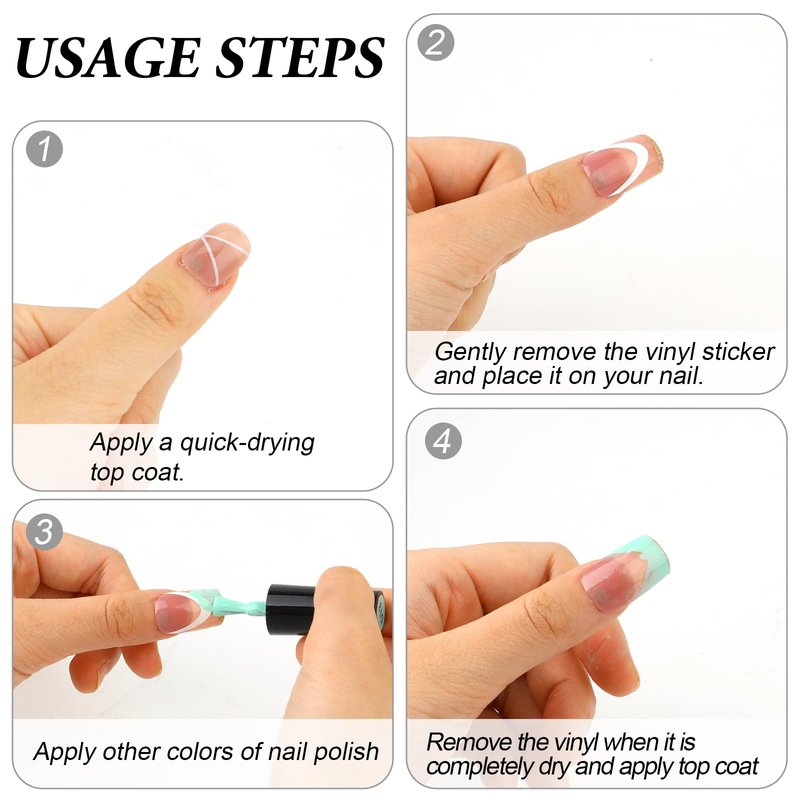 USAGE STEPS

1

Apply a quick-drying top coat.

2

Gently remove the vinyl sticker and place it on your nail.

3

Apply other colors of nail polish

4

Remove the vinyl when it is completely dry and apply top coat