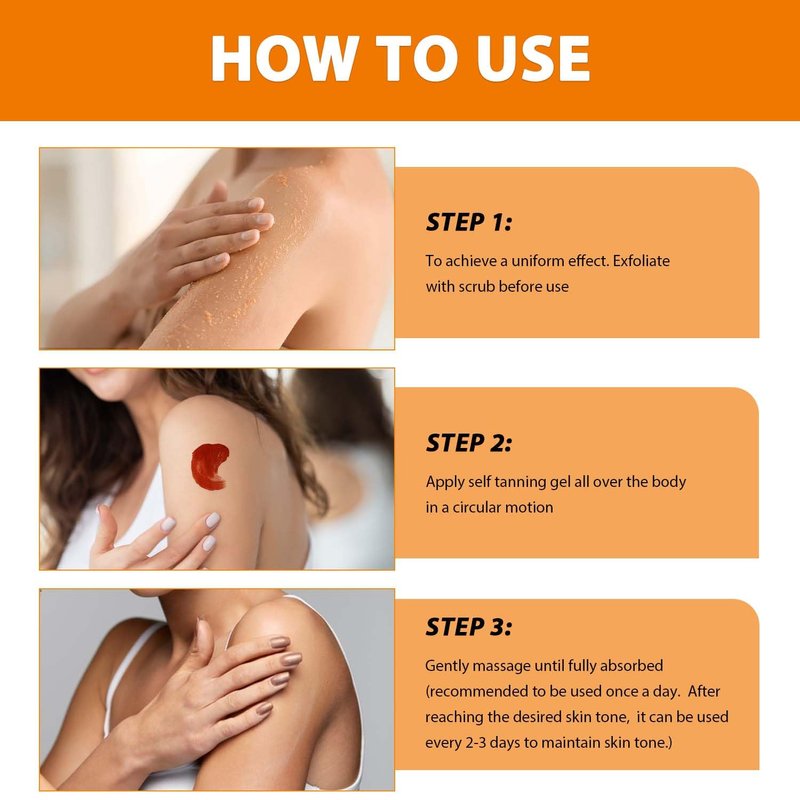 HOW TO USE

STEP 1:

To achieve a uniform effect. Exfoliate with scrub before use

STEP 2:

Apply self tanning gel all over the body in a circular motion

STEP 3:

Gently massage until fully absorbed (recommended to be used once a day. After reaching the desired skin tone, it can be used every 2-3 days to maintain skin tone.)