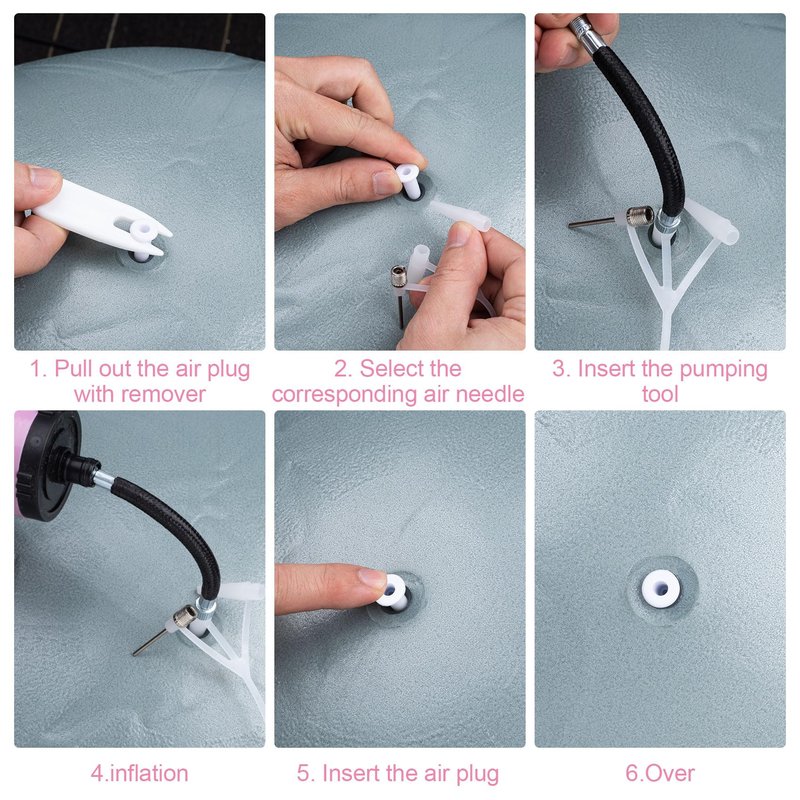 1. Pull out the air plug with remover

2. Select the corresponding air needle

3. Insert the pumping tool

4.inflation

5. Insert the air plug

6.Over