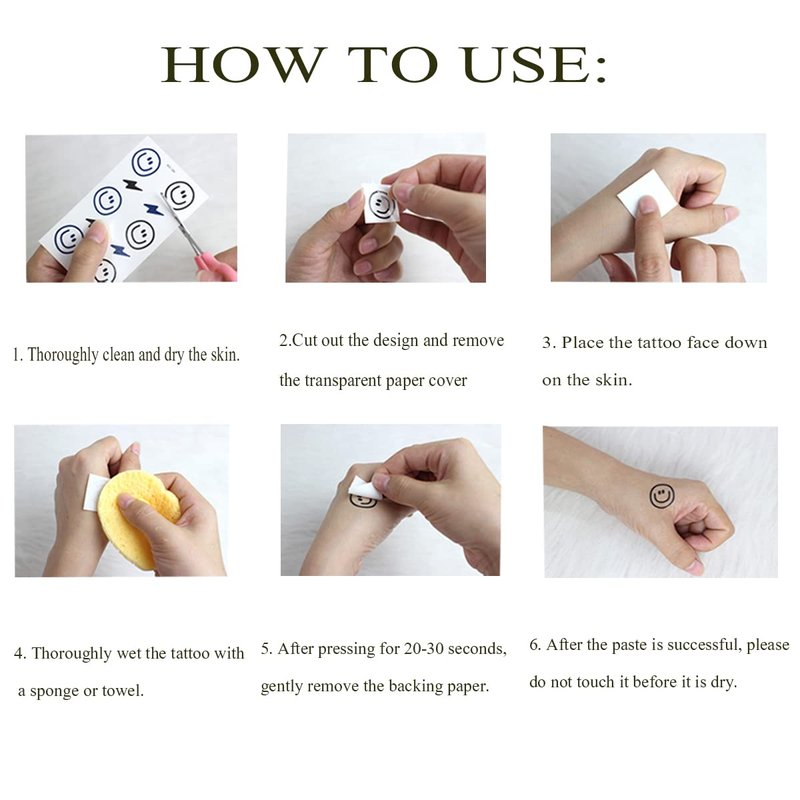 HOW TO USE:

1. Thoroughly clean and dry the skin.

2.Cut out the design and remove the transparent paper cover

3. Place the tattoo face down on the skin.

4. Thoroughly wet the tattoo with a sponge or towel.

5. After pressing for 20-30 seconds, gently remove the backing paper.

6. After the paste is successful, please do not touch it before it is dry.