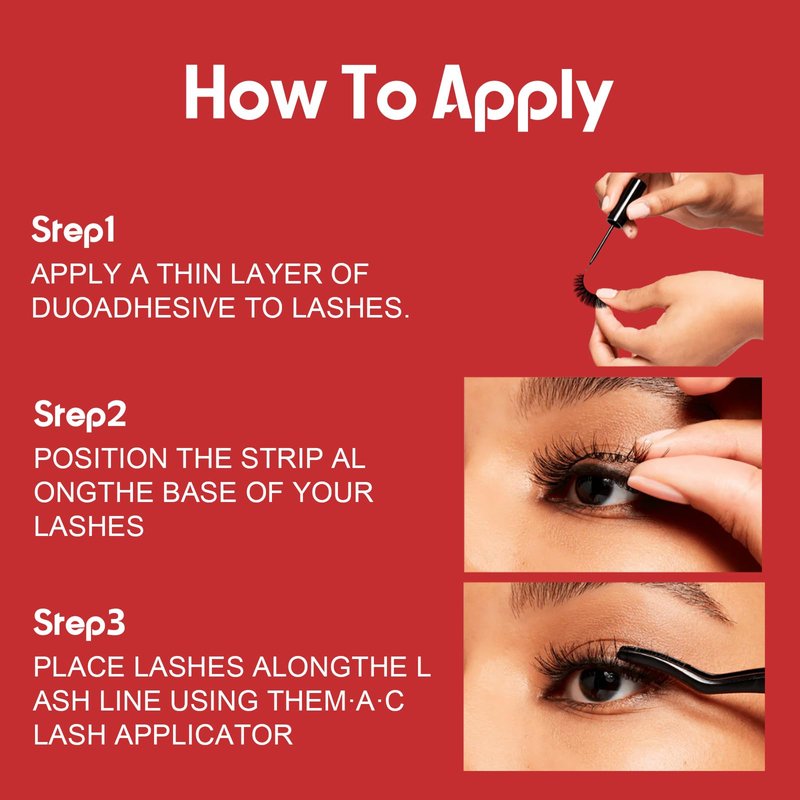 How To Apply

Step1
APPLY A THIN LAYER OF DUOADHESIVE TO LASHES.

Step2
POSITION THE STRIP AL ONGTHE BASE OF YOUR LASHES

Step3
PLACE LASHES ALONGTHE L ASH LINE USING THEM·A·C LASH APPLICATOR