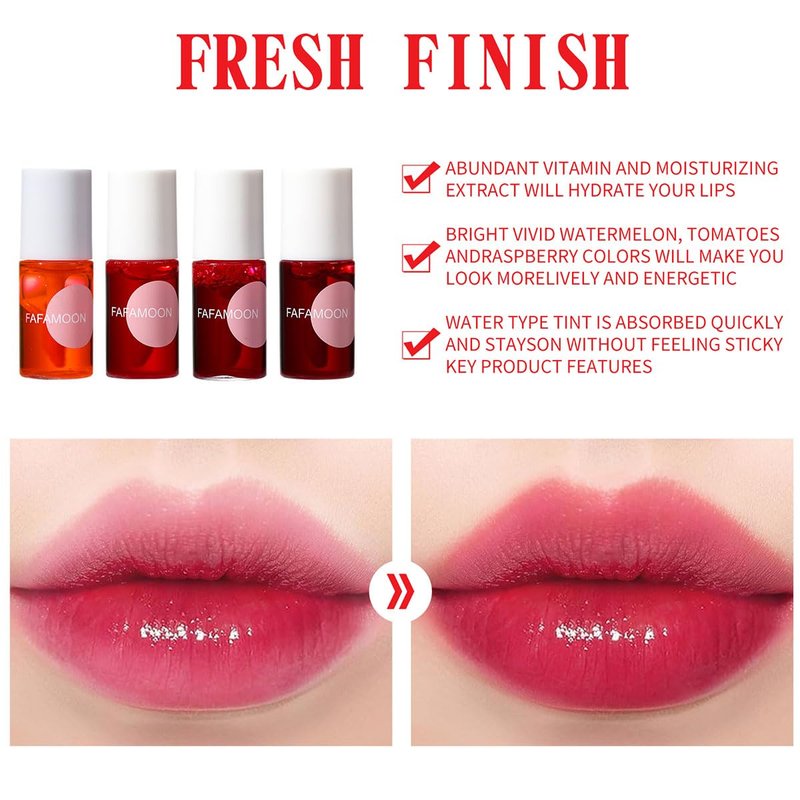 FRESH FINISH

FAFAMOON

FAFAMOON

FAFAMOON

FAFAMOON

ABUNDANT VITAMIN AND MOISTURIZING EXTRACT WILL HYDRATE YOUR LIPS

BRIGHT VIVID WATERMELON, TOMATOES ANDRASPBERRY COLORS WILL MAKE YOU LOOK MORELIVELY AND ENERGETIC

WATER TYPE TINT IS ABSORBED QUICKLY AND STAYSON WITHOUT FEELING STICKY KEY PRODUCT FEATURES