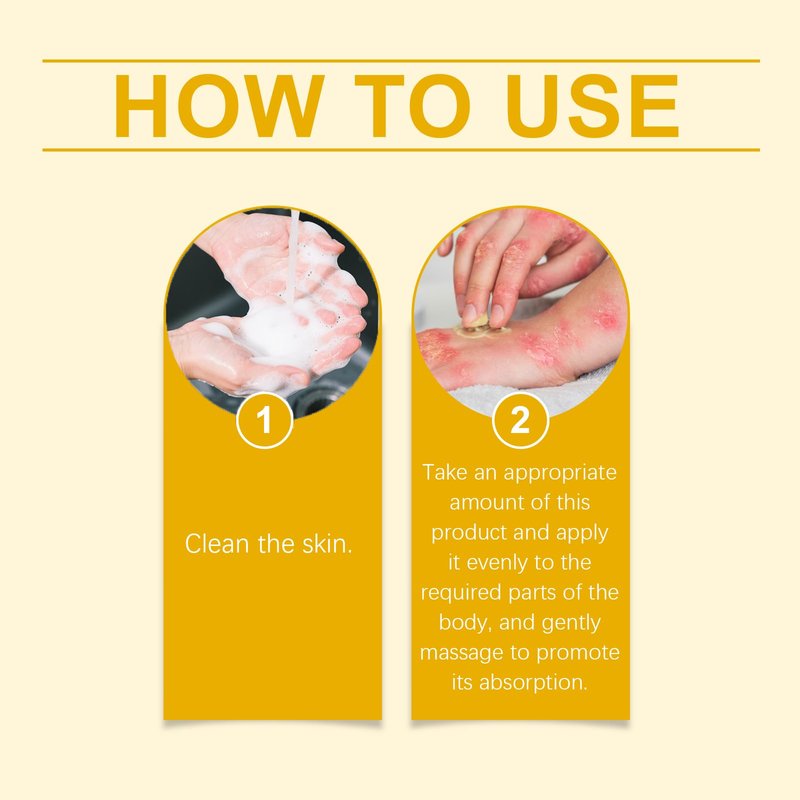 HOW TO USE

1

Clean the skin.

2

Take an appropriate amount of this product and apply it evenly to the required parts of the body, and gently massage to promote its absorption.