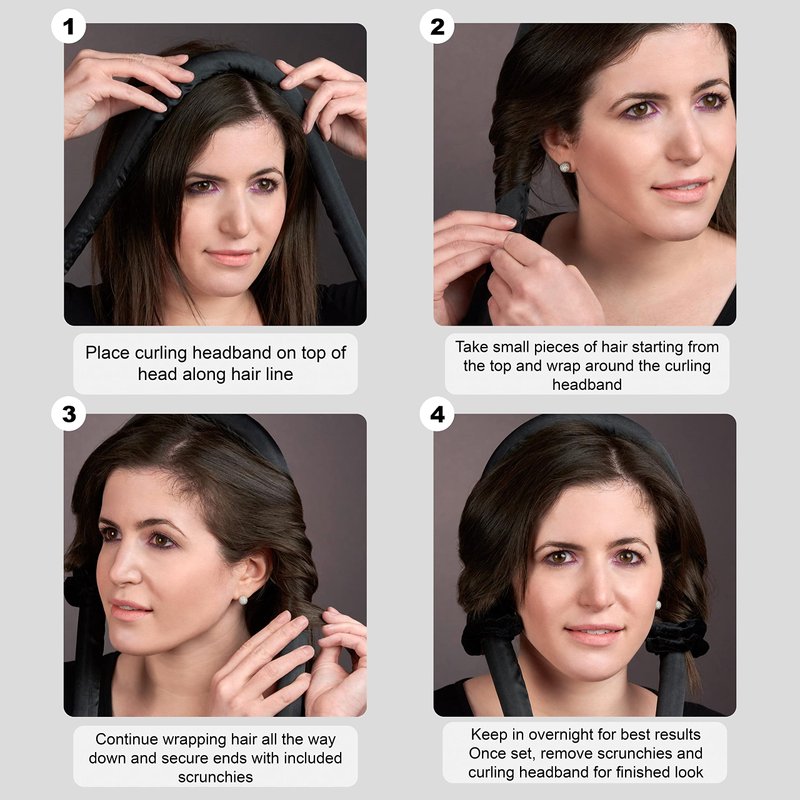 1

Place curling headband on top of head along hair line

2

Take small pieces of hair starting from the top and wrap around the curling headband

3

Continue wrapping hair all the way down and secure ends with included scrunchies

4

Keep in overnight for best results
Once set, remove scrunchies and curling headband for finished look