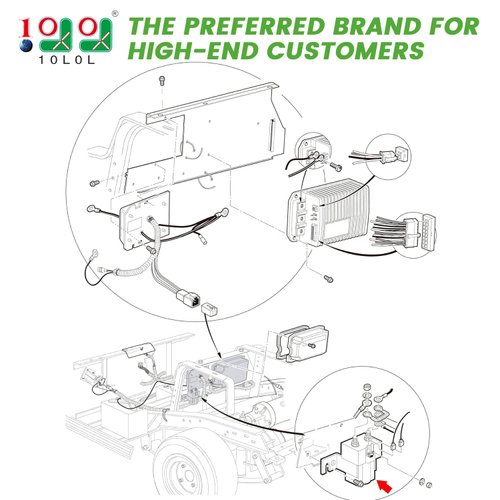 10L0L

THE PREFERRED BRAND FOR HIGH-END CUSTOMERS