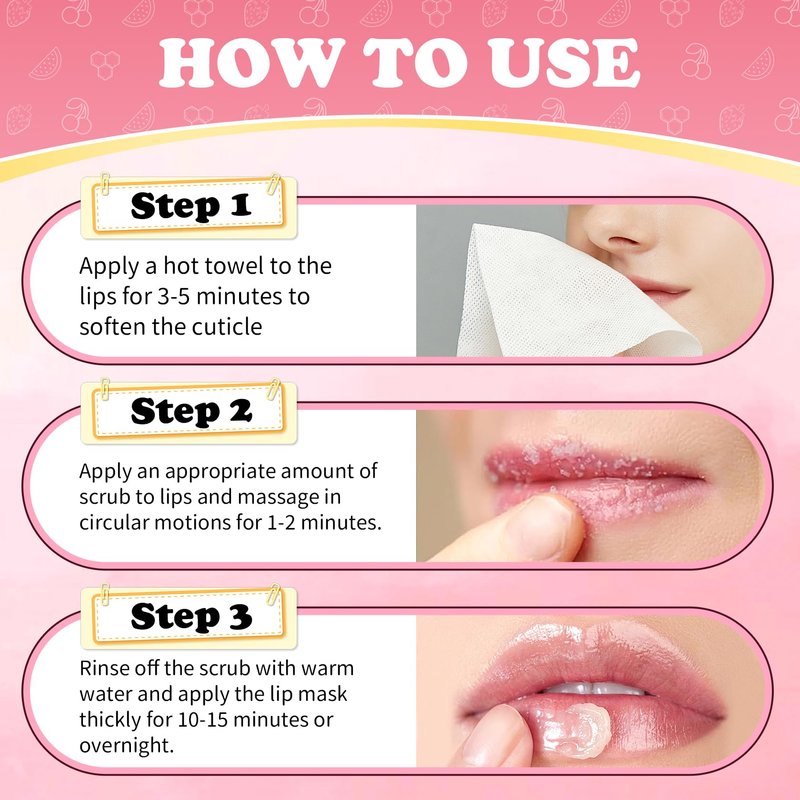 HOW TO USE

Step 1

Apply a hot towel to the lips for 3-5 minutes to soften the cuticle

Step 2

Apply an appropriate amount of scrub to lips and massage in circular motions for 1-2 minutes.

Step 3

Rinse off the scrub with warm water and apply the lip mask thickly for 10-15 minutes or overnight.