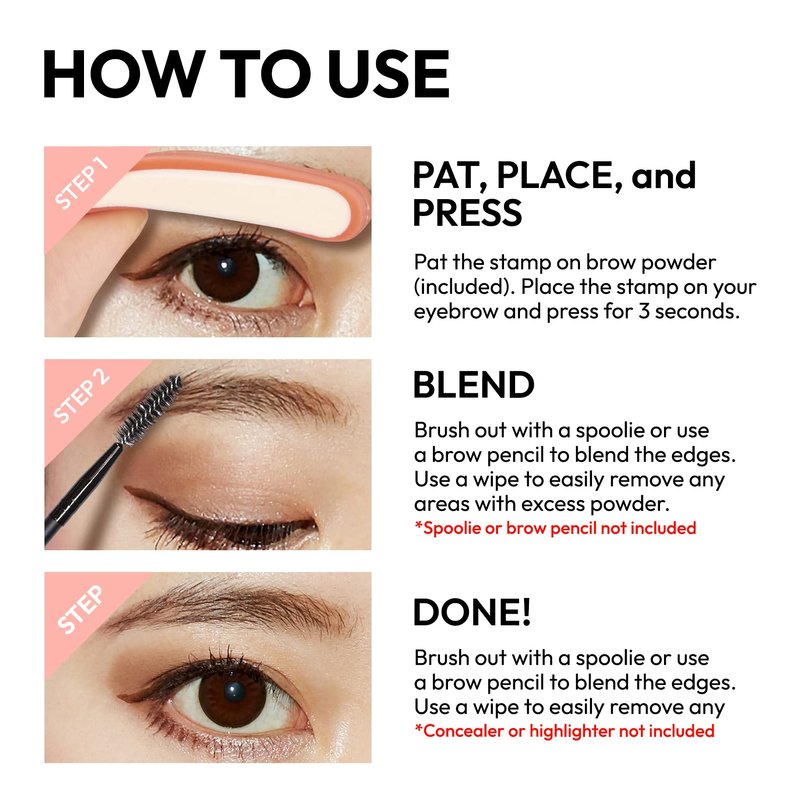 HOW TO USE

STEP 1

PAT, PLACE, and PRESS

Pat the stamp on brow powder (included). Place the stamp on your eyebrow and press for 3 seconds.

STEP 2

BLEND

Brush out with a spoolie or use a brow pencil to blend the edges. Use a wipe to easily remove any areas with excess powder.
*Spoolie or brow pencil not included

STEP

DONE!

Brush out with a spoolie or use a brow pencil to blend the edges. Use a wipe to easily remove any
*Concealer or highlighter not included