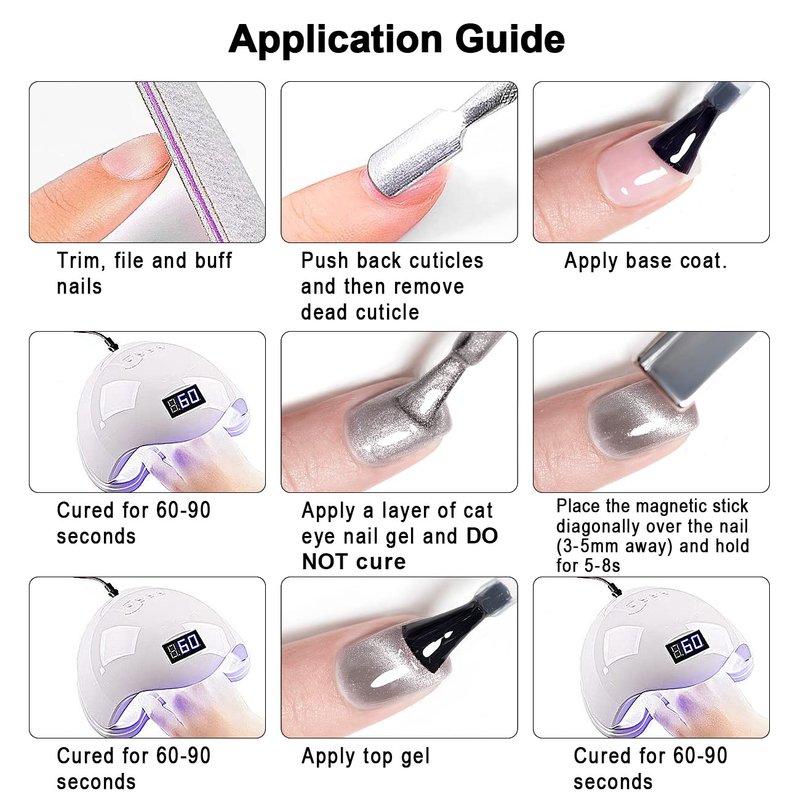 Application Guide

Trim, file and buff nails

Push back cuticles and then remove dead cuticle

Apply base coat.

60

Cured for 60-90 seconds

Apply a layer of cat eye nail gel and DO NOT cure

Place the magnetic stick diagonally over the nail (3-5mm away) and hold for 5-8s

60

Cured for 60-90 seconds

Apply top gel

60

Cured for 60-90 seconds