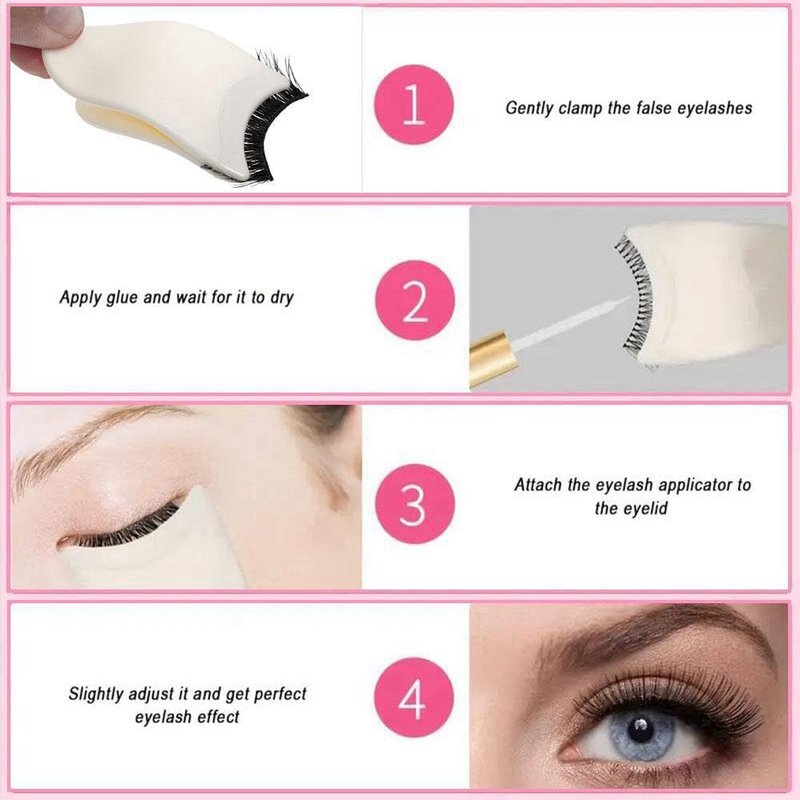 1
Gently clamp the false eyelashes

Apply glue and wait for it to dry
2

3
Attach the eyelash applicator to the eyelid

Slightly adjust it and get perfect eyelash effect
4