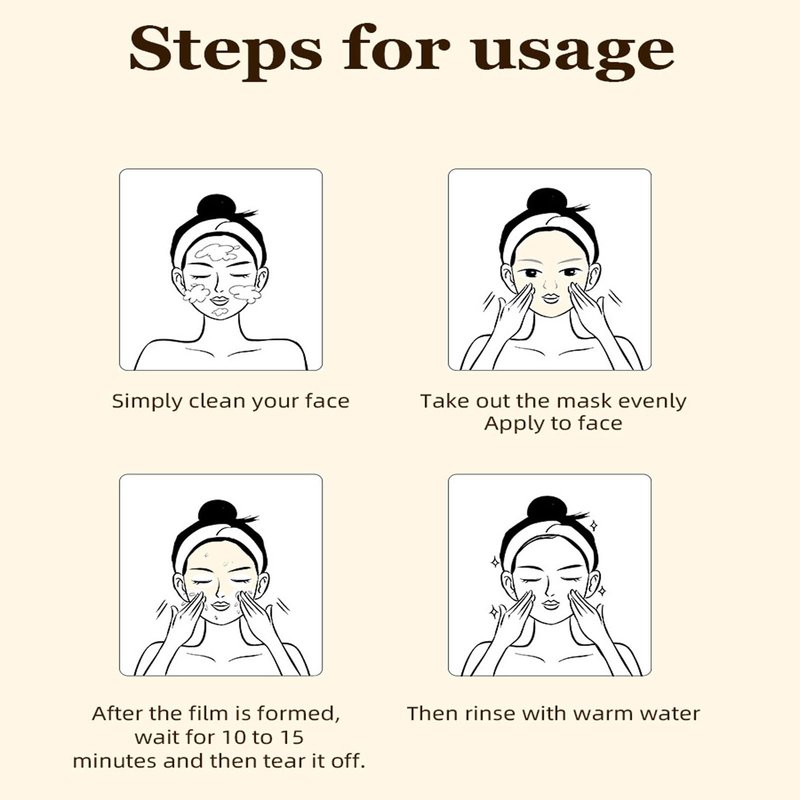 Steps for usage

Simply clean your face

Take out the mask evenly
Apply to face

After the film is formed,
wait for 10 to 15
minutes and then tear it off.

Then rinse with warm water