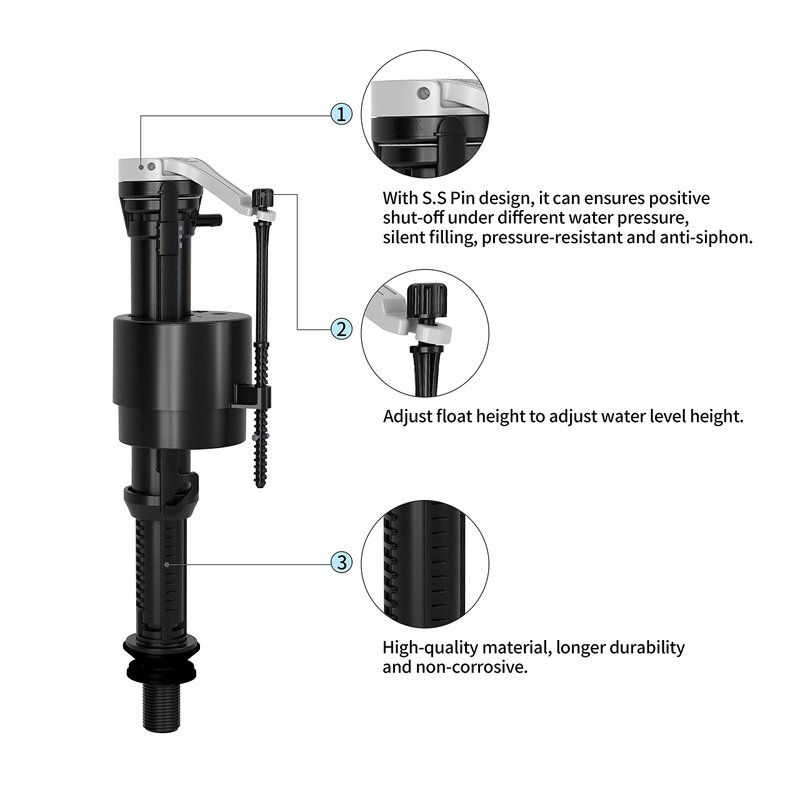 1

With S.S Pin design, it can ensures positive shut-off under different water pressure, silent filling, pressure-resistant and anti-siphon.

2

Adjust float height to adjust water level height.

3

High-quality material, longer durability and non-corrosive.