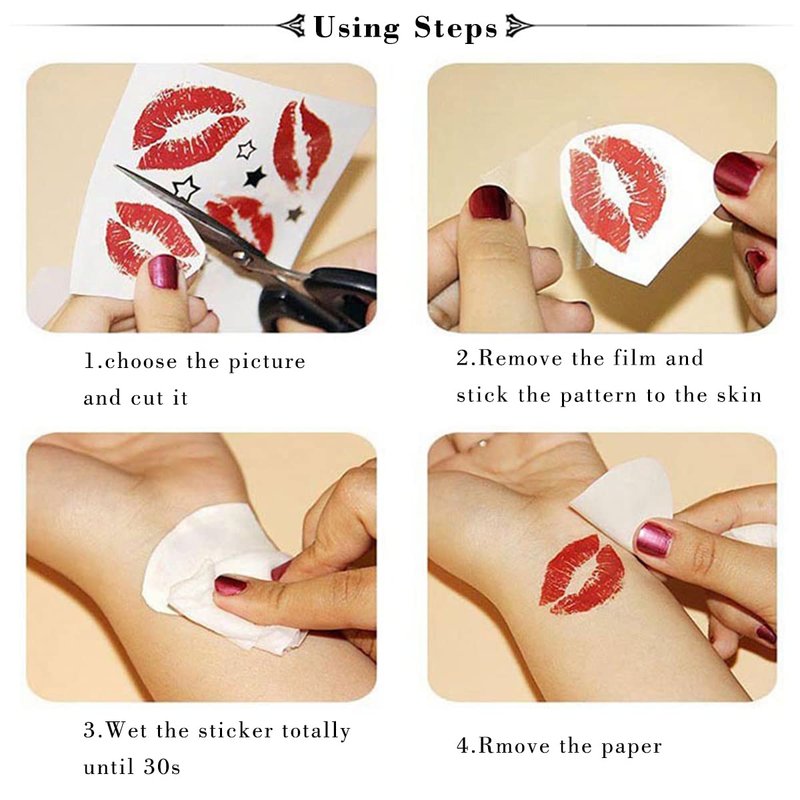 Using Steps

1.choose the picture and cut it

2.Remove the film and stick the pattern to the skin

3.Wet the sticker totally until 30s

4.Rmove the paper