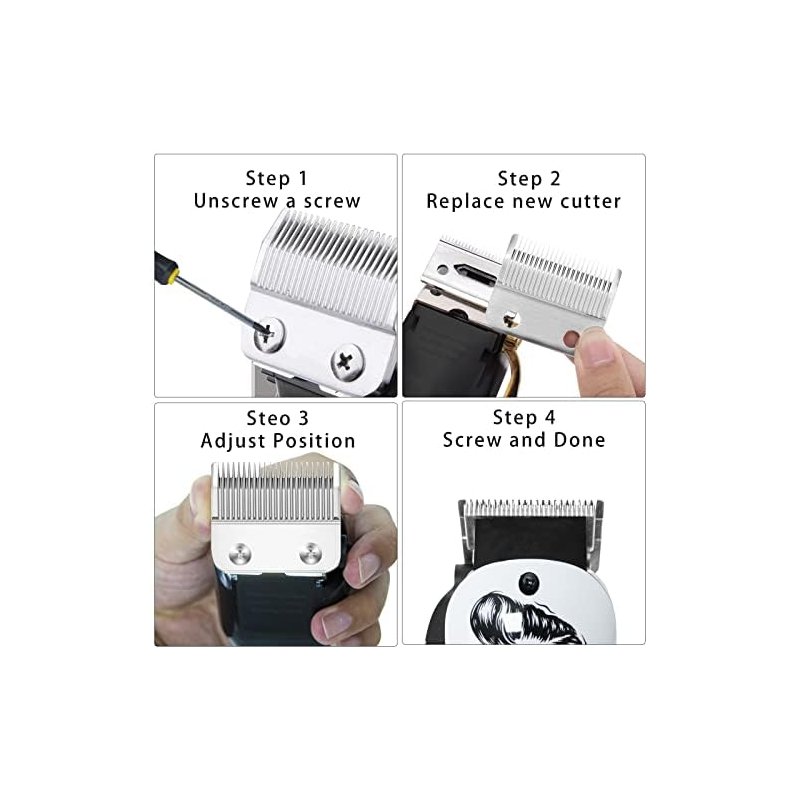 Step 1
Unscrew a screw

Step 2
Replace new cutter

Steo 3
Adjust Position

Step 4
Screw and Done