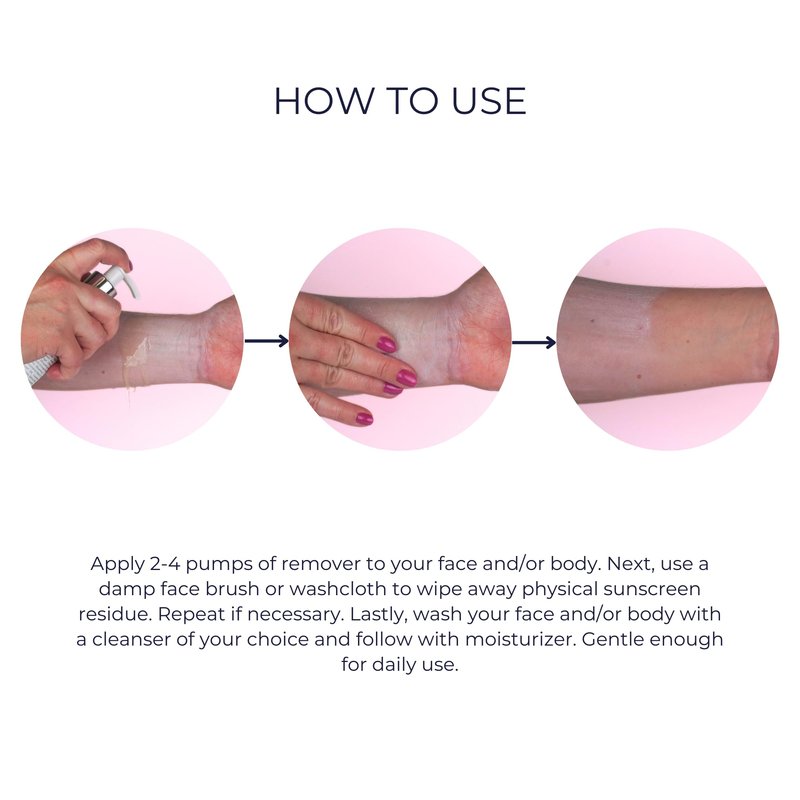 HOW TO USE

Apply 2-4 pumps of remover to your face and/or body. Next, use a damp face brush or washcloth to wipe away physical sunscreen residue. Repeat if necessary. Lastly, wash your face and/or body with a cleanser of your choice and follow with moisturizer. Gentle enough for daily use.