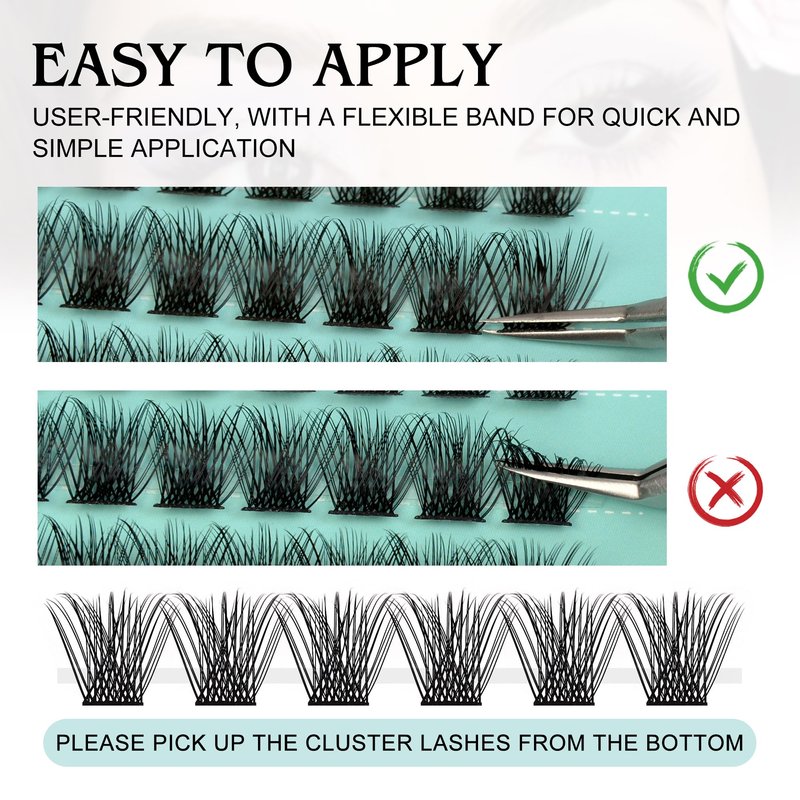 EASY TO APPLY

USER-FRIENDLY, WITH A FLEXIBLE BAND FOR QUICK AND SIMPLE APPLICATION

PLEASE PICK UP THE CLUSTER LASHES FROM THE BOTTOM