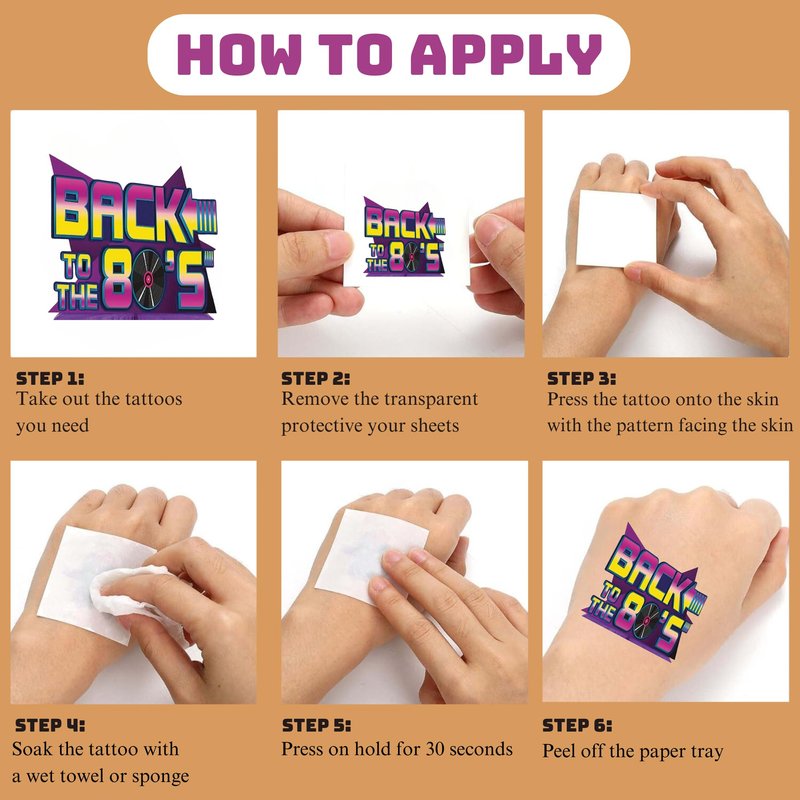 HOW TO APPLY

BACK TO THE 80'S

BACK TO THE 80'S

STEP 1:
Take out the tattoos you need

STEP 2:
Remove the transparent protective your sheets

STEP 3:
Press the tattoo onto the skin with the pattern facing the skin

BACK TO THE 80'S

STEP 4:
Soak the tattoo with a wet towel or sponge

STEP 5:
Press on hold for 30 seconds

STEP 6:
Peel off the paper tray