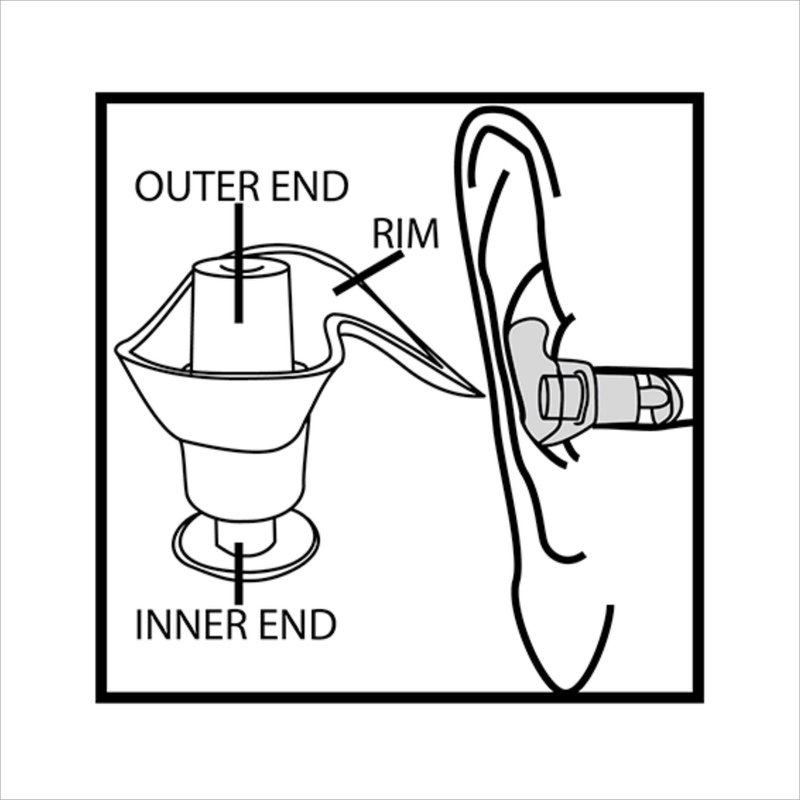 OUTER END
RIM
INNER END