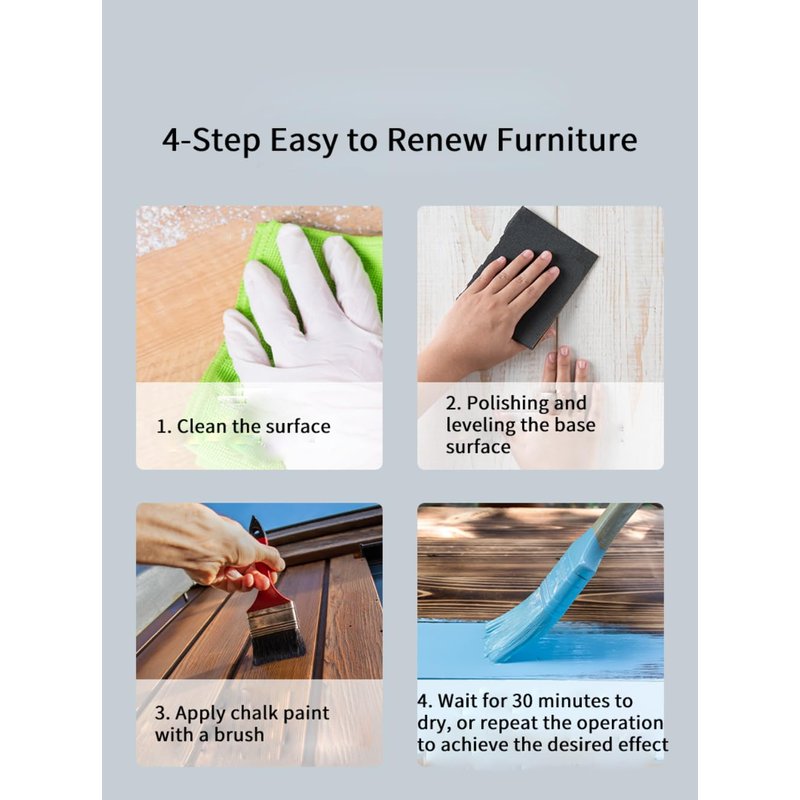 4-Step Easy to Renew Furniture

1. Clean the surface

2. Polishing and leveling the base surface

3. Apply chalk paint with a brush

4. Wait for 30 minutes to dry, or repeat the operation to achieve the desired effect