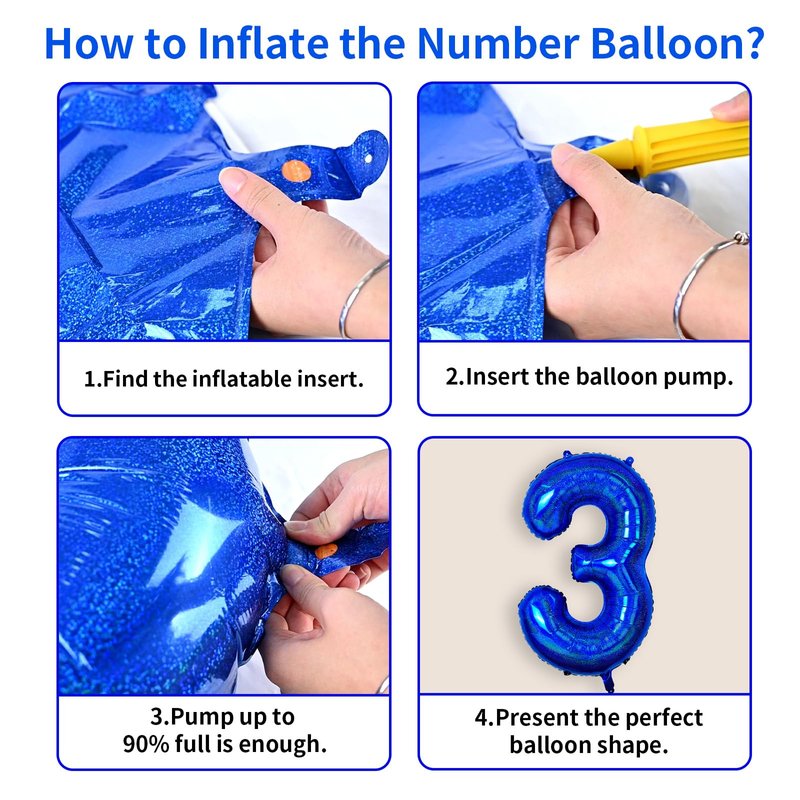 How to Inflate the Number Balloon?

1.Find the inflatable insert.

2.Insert the balloon pump.

3.Pump up to 90% full is enough.

4.Present the perfect balloon shape.