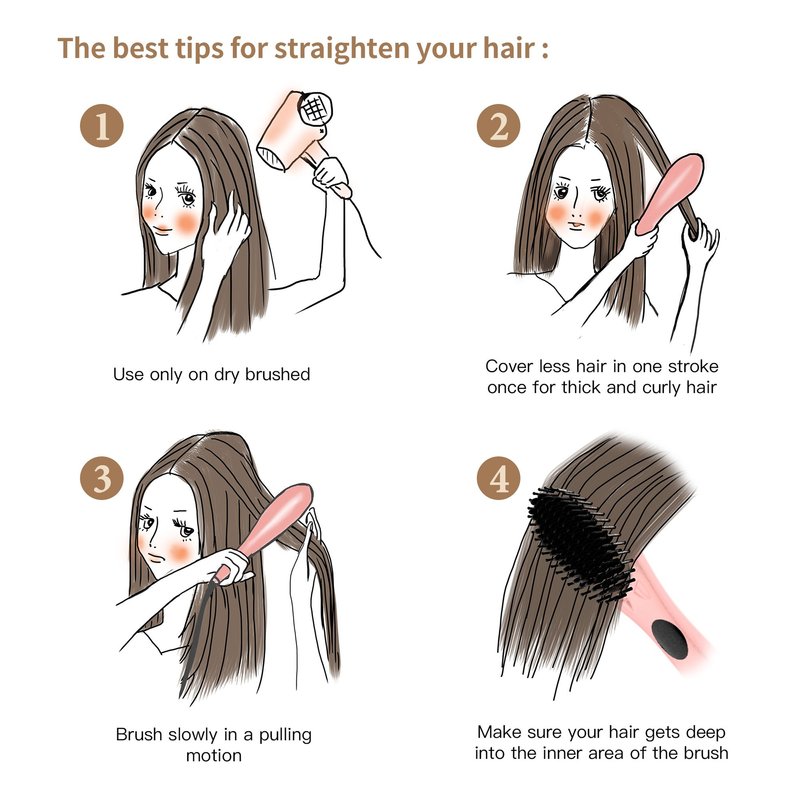 The best tips for straighten your hair :

1

Use only on dry brushed

2

Cover less hair in one stroke once for thick and curly hair

3

Brush slowly in a pulling motion

4

Make sure your hair gets deep into the inner area of the brush