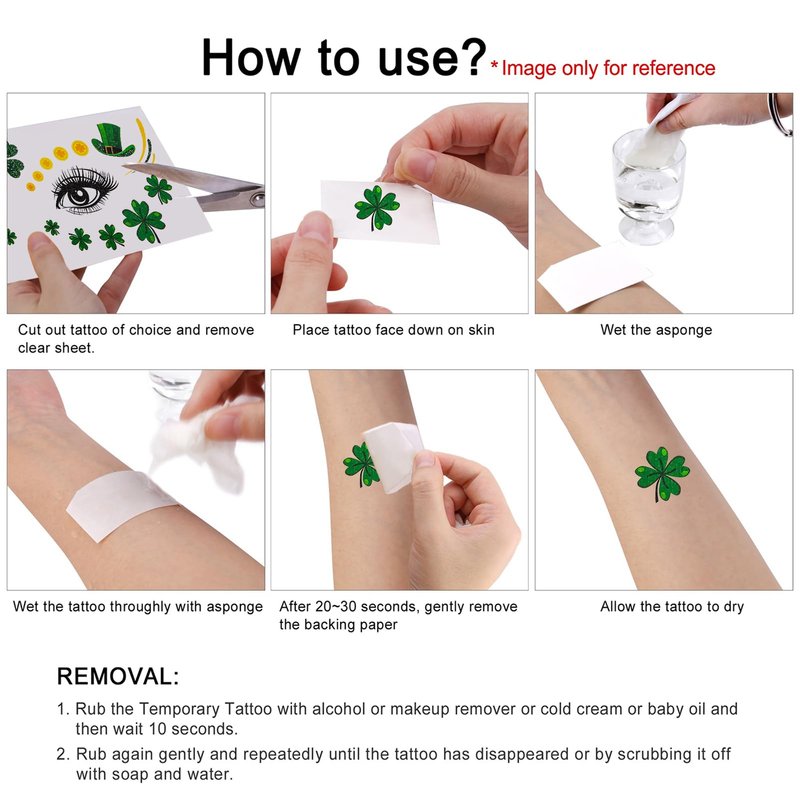 How to use? *Image only for reference

Cut out tattoo of choice and remove clear sheet.

Place tattoo face down on skin

Wet the asponge

Wet the tattoo throughly with asponge

After 20~30 seconds, gently remove the backing paper

Allow the tattoo to dry

REMOVAL:

1. Rub the Temporary Tattoo with alcohol or makeup remover or cold cream or baby oil and then wait 10 seconds.

2. Rub again gently and repeatedly until the tattoo has disappeared or by scrubbing it off with soap and water.