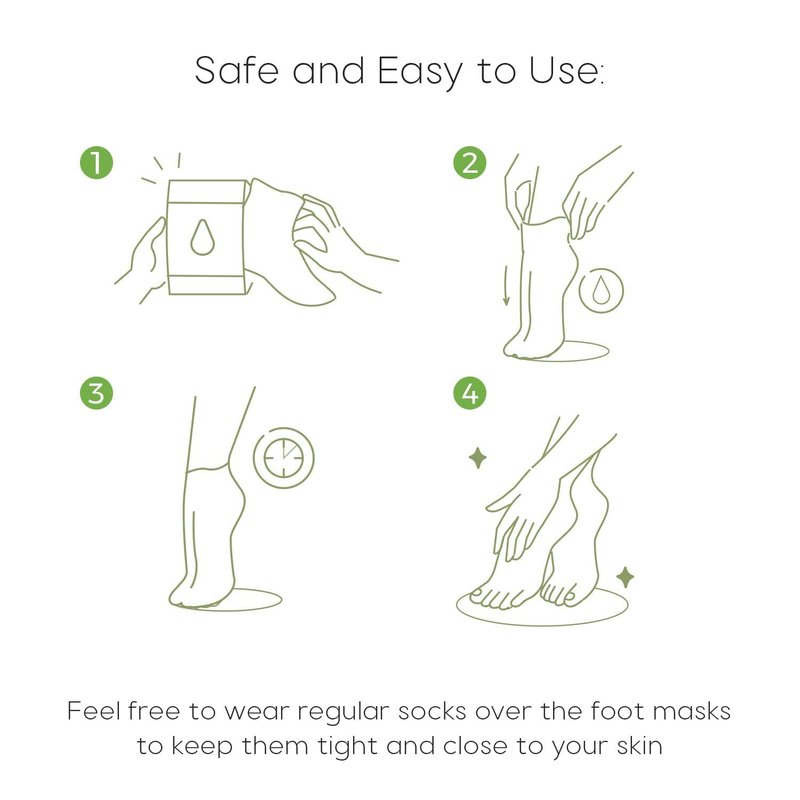 Safe and Easy to Use:

1

2

3

4

Feel free to wear regular socks over the foot masks to keep them tight and close to your skin