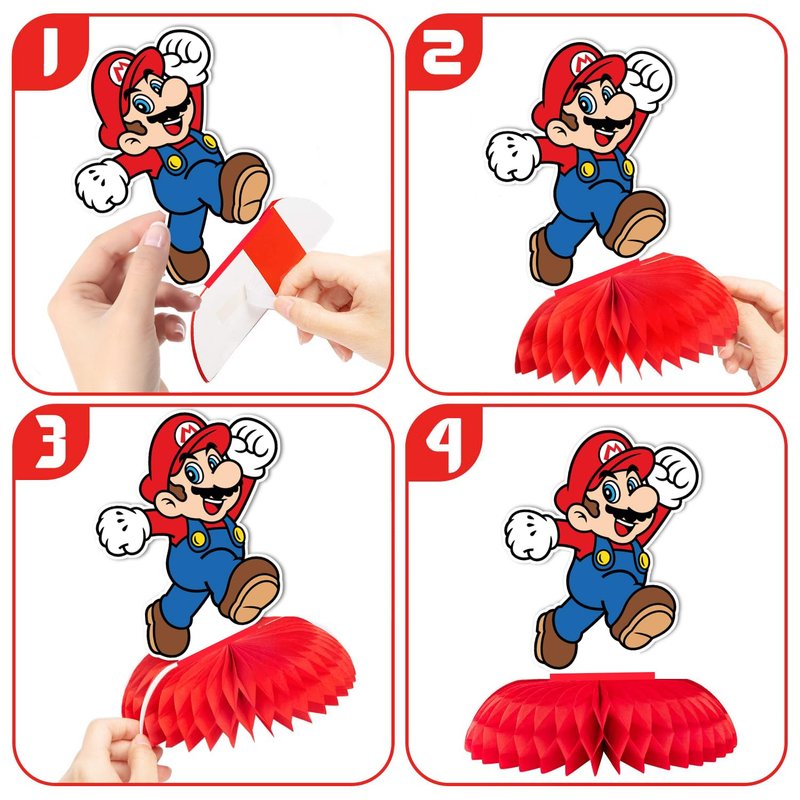 1

M

2

M

3

M

4

M