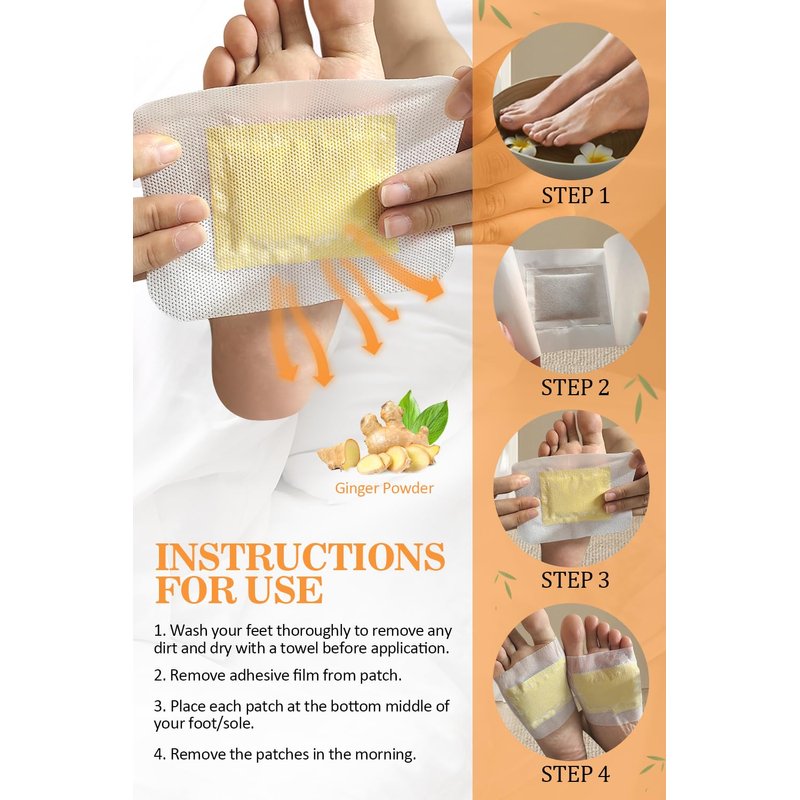 Ginger Powder

INSTRUCTIONS FOR USE

1. Wash your feet thoroughly to remove any dirt and dry with a towel before application.

2. Remove adhesive film from patch.

3. Place each patch at the bottom middle of your foot/sole.

4. Remove the patches in the morning.

STEP 1

STEP 2

STEP 3

STEP 4