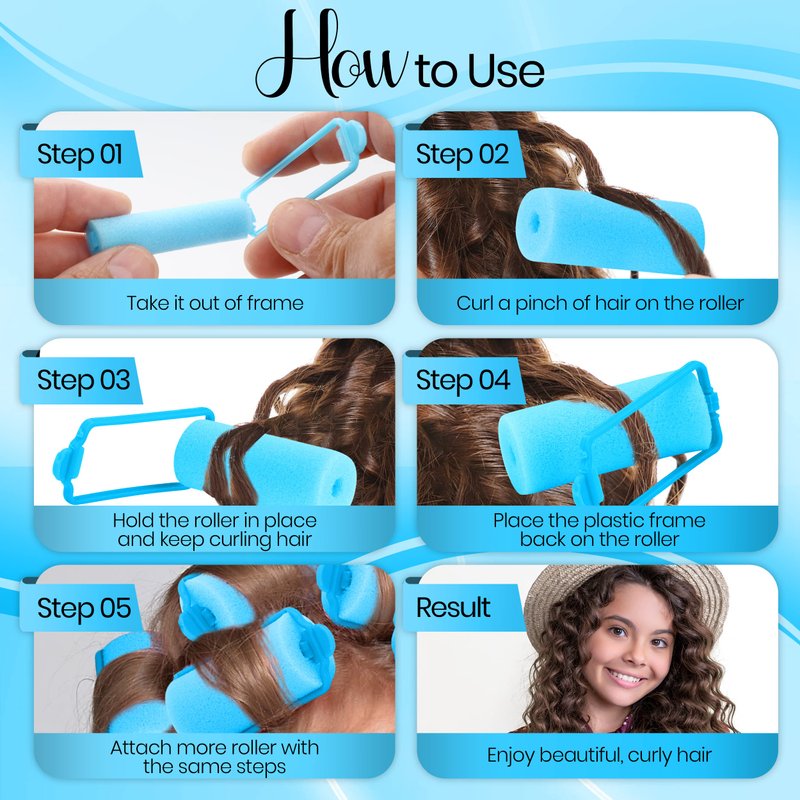 How to Use

Step 01

Take it out of frame

Step 02

Curl a pinch of hair on the roller

Step 03

Hold the roller in place and keep curling hair

Step 04

Place the plastic frame back on the roller

Step 05

Attach more roller with the same steps

Result

Enjoy beautiful, curly hair