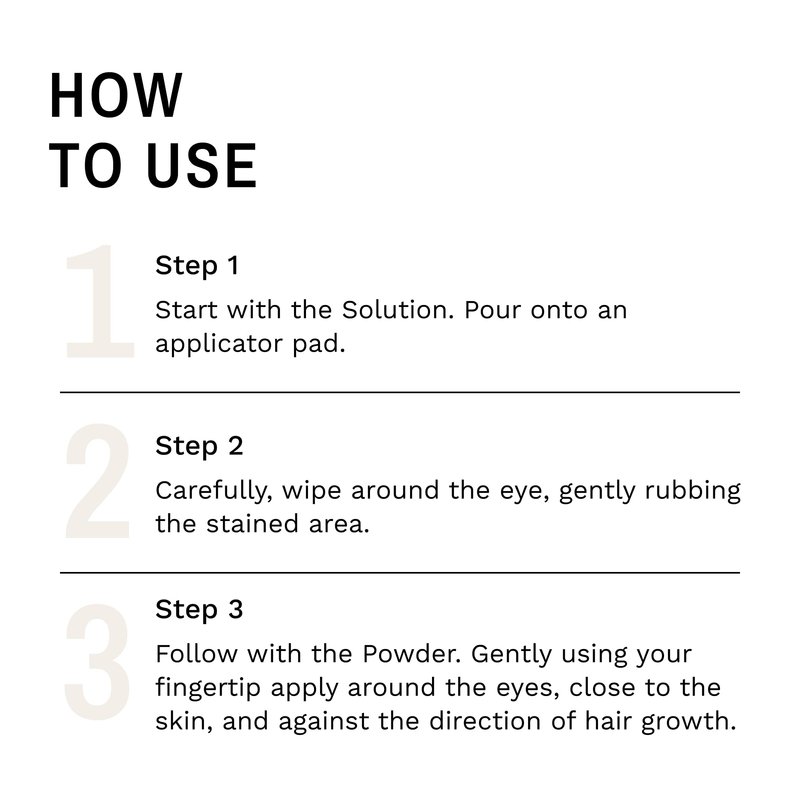 HOW
TO USE

1

Step 1

Start with the Solution. Pour onto an applicator pad.

2

Step 2

Carefully, wipe around the eye, gently rubbing the stained area.

3

Step 3

Follow with the Powder. Gently using your fingertip apply around the eyes, close to the skin, and against the direction of hair growth.