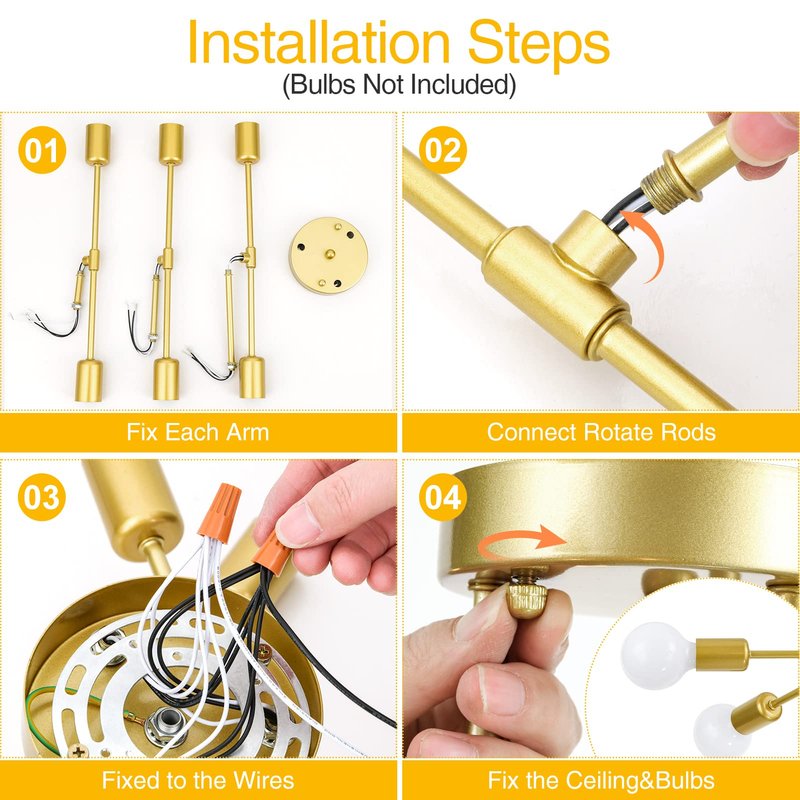 Installation Steps
(Bulbs Not Included)

01
Fix Each Arm

02
Connect Rotate Rods

03
Fixed to the Wires

04
Fix the Ceiling&Bulbs